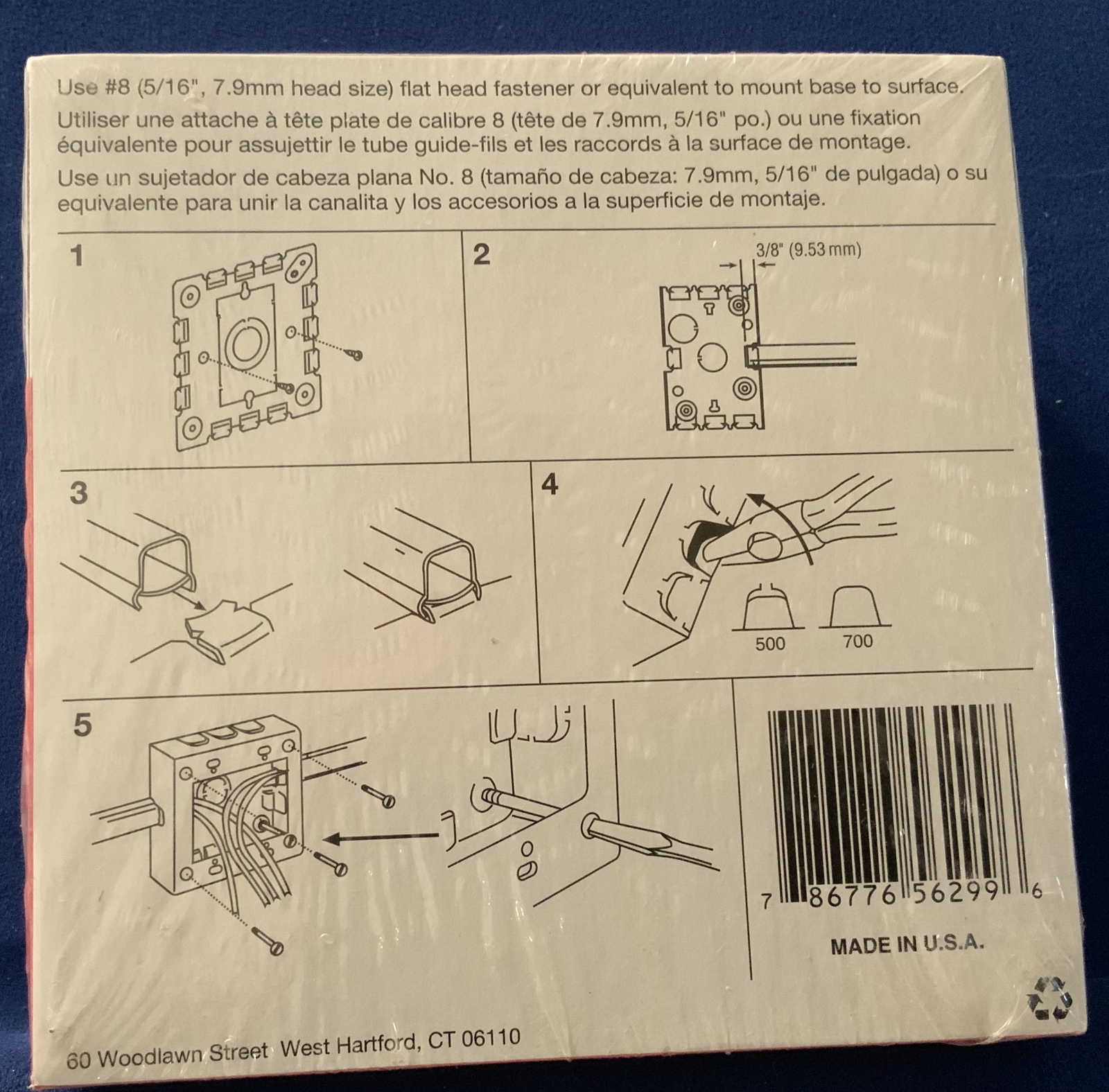 Use #8 (5/16", 7.9mm head size) flat head fastener or equivalent to mount base to surface.

Utiliser une attache à tête plate de calibre 8 (tête de 7.9mm, 5/16" po.) ou une fixation équivalente pour assujettir le tube guide-fils et les raccords à la surface de montage.

Use un sujetador de cabeza plana No. 8 (tamaño de cabeza: 7.9mm, 5/16" de pulgada) o su equivalente para unir la canalita y los accesorios a la superficie de montaje.

1

2

3/8" (9.53 mm)

3

4

500

700

5

7 86776 56299 6

MADE IN U.S.A.

60 Woodlawn Street West Hartford, CT 06110