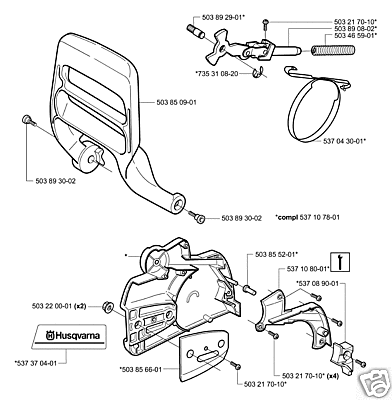 503 89 29-01*
503 21 70-10*
503 89 08-02*
503 46 59-01*
*735 31 08-20
503 85 09-01
537 04 30-01*
503 89 30-02
503 89 30-02
*compl 537 10 78-01
*
503 85 52-01*
537 10 80-01*
*537 08 90-01
503 22 00-01 (x2)
Husqvarna
*537 37 04-01
*503 85 66-01
503 21 70-10*
503 21 70-10* (x4)