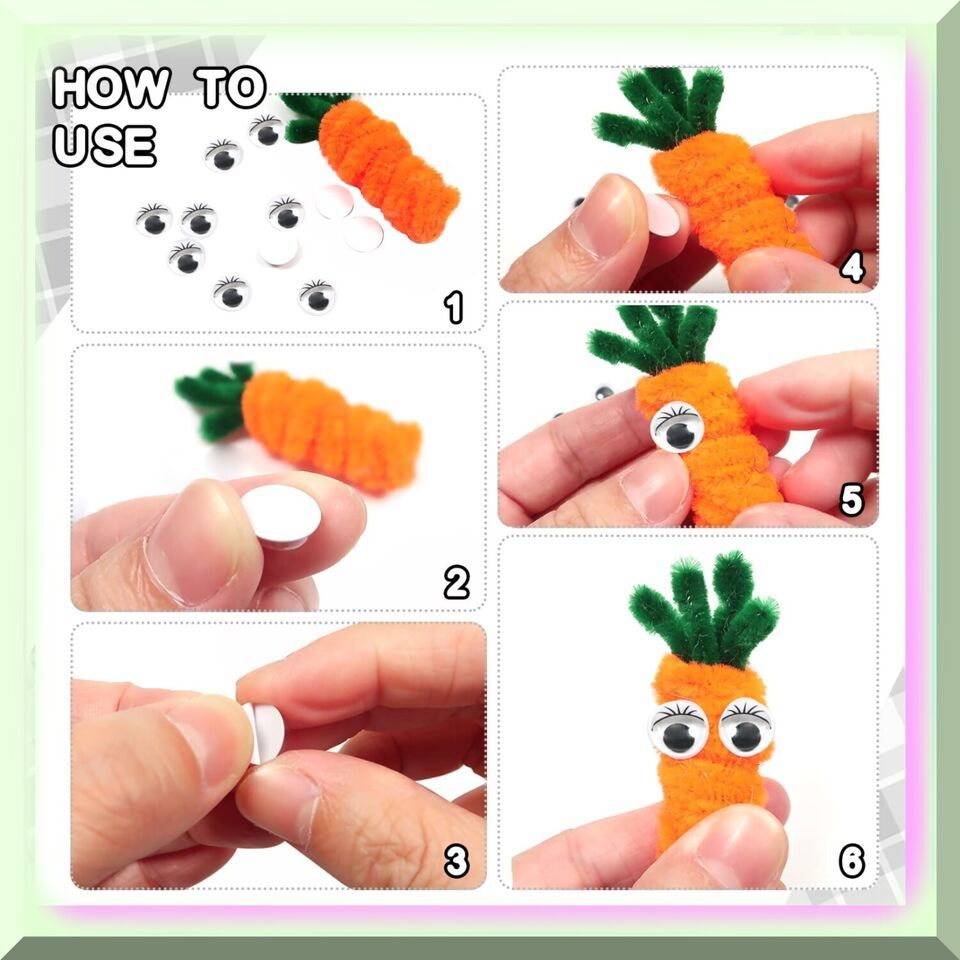 HOW TO USE

1

2

3

4

5

6