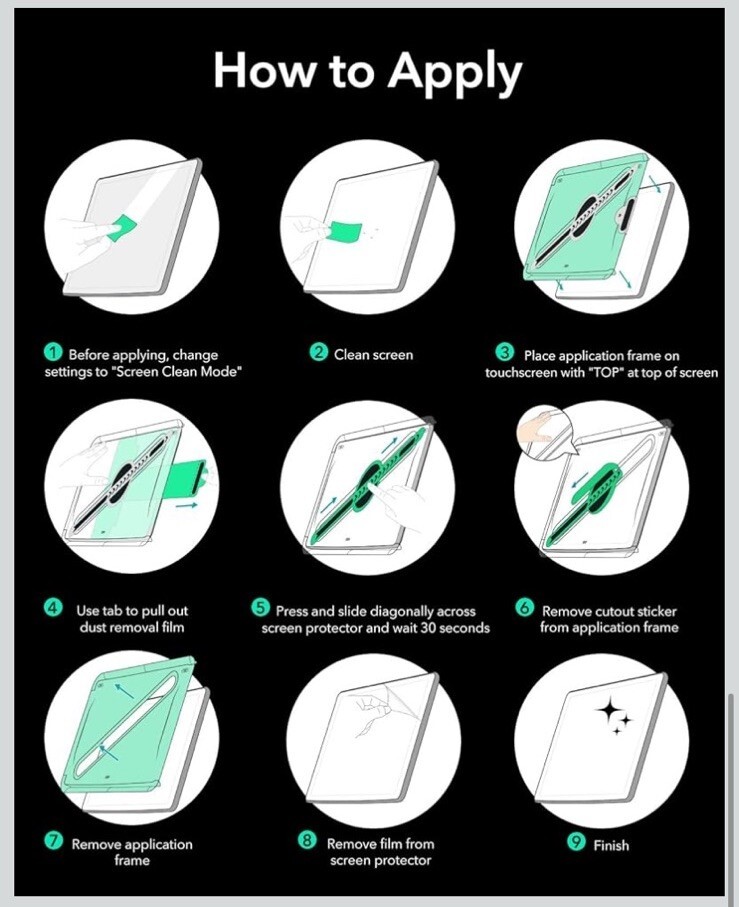 How to Apply

1 Before applying, change settings to "Screen Clean Mode"

2 Clean screen

3 Place application frame on touchscreen with "TOP" at top of screen

4 Use tab to pull out dust removal film

5 Press and slide diagonally across screen protector and wait 30 seconds

6 Remove cutout sticker from application frame

7 Remove application frame

8 Remove film from screen protector

9 Finish