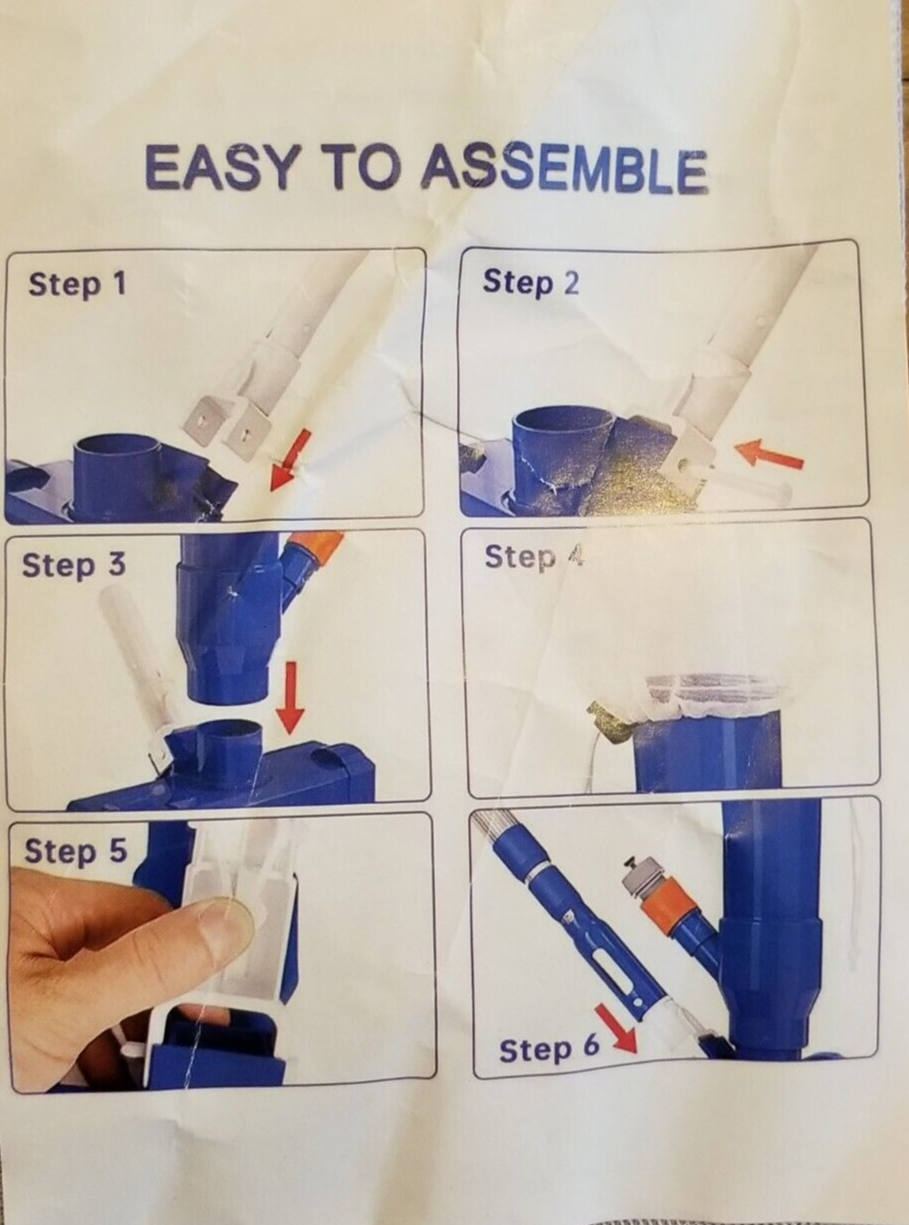 EASY TO ASSEMBLE

Step 1

Step 2

Step 3

Step 4

Step 5

Step 6