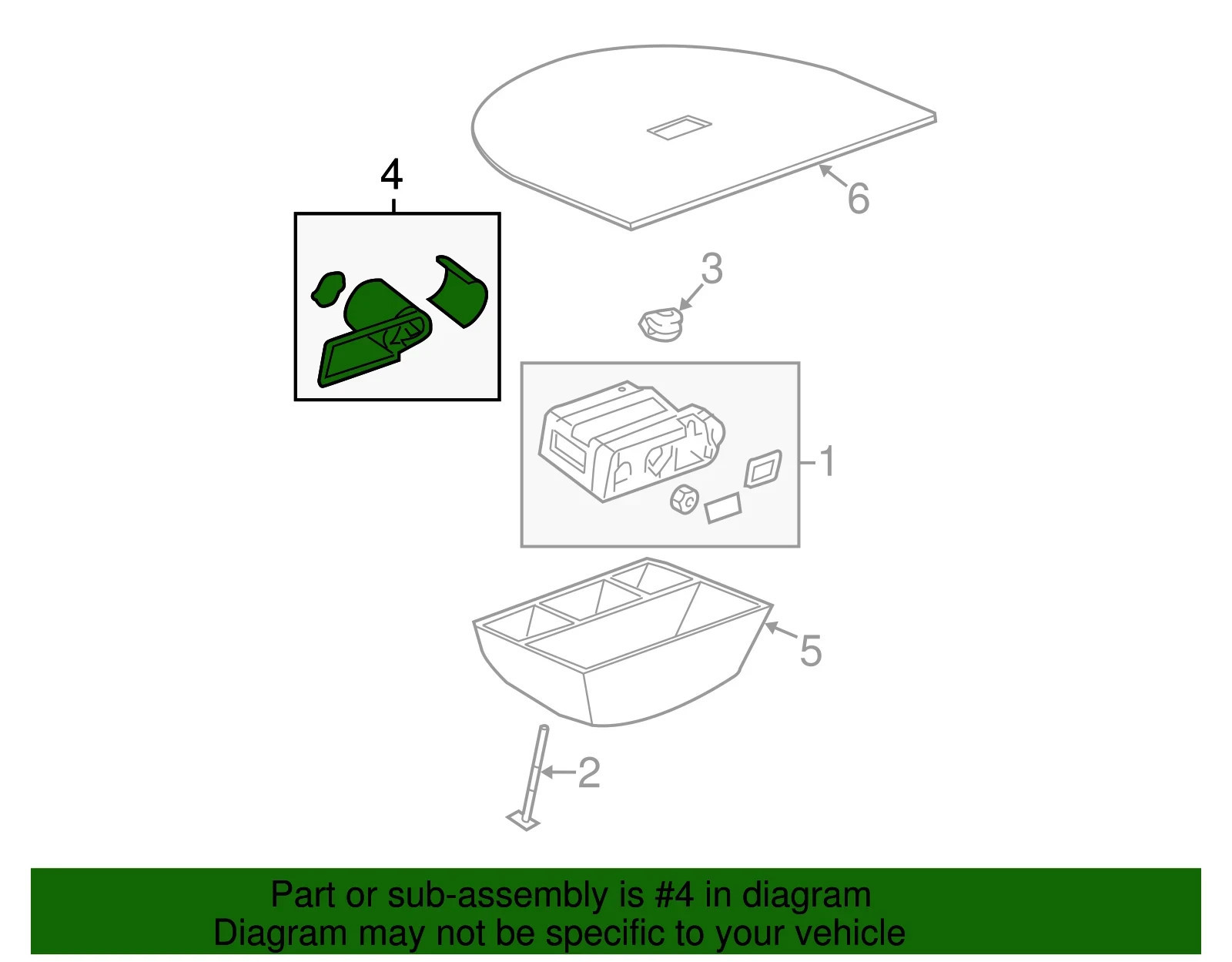 4
6
3
1
5
2
Part or sub-assembly is #4 in diagram
Diagram may not be specific to your vehicle