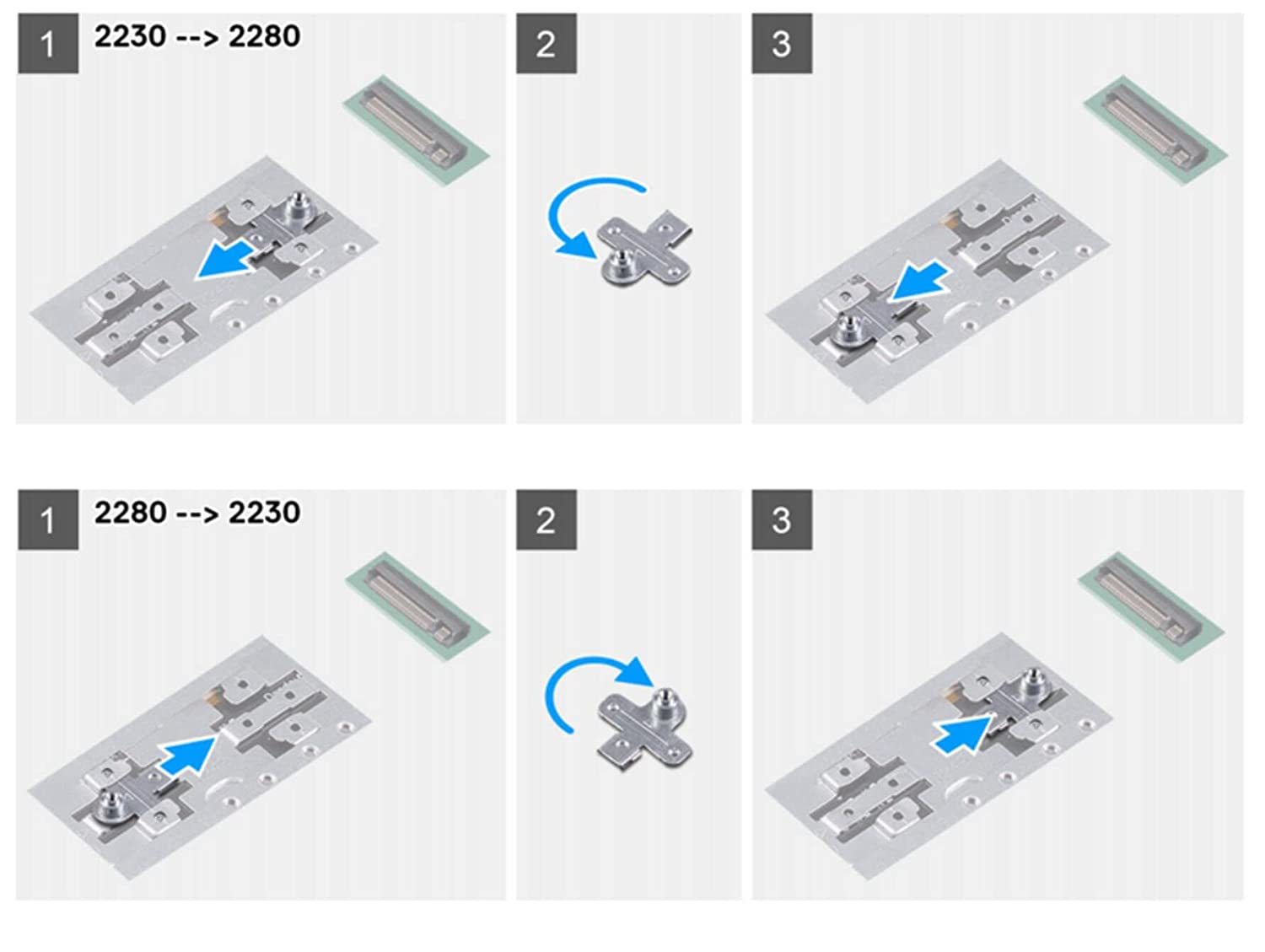 1 2230 --> 2280

2

3

1 2280 --> 2230

2

3