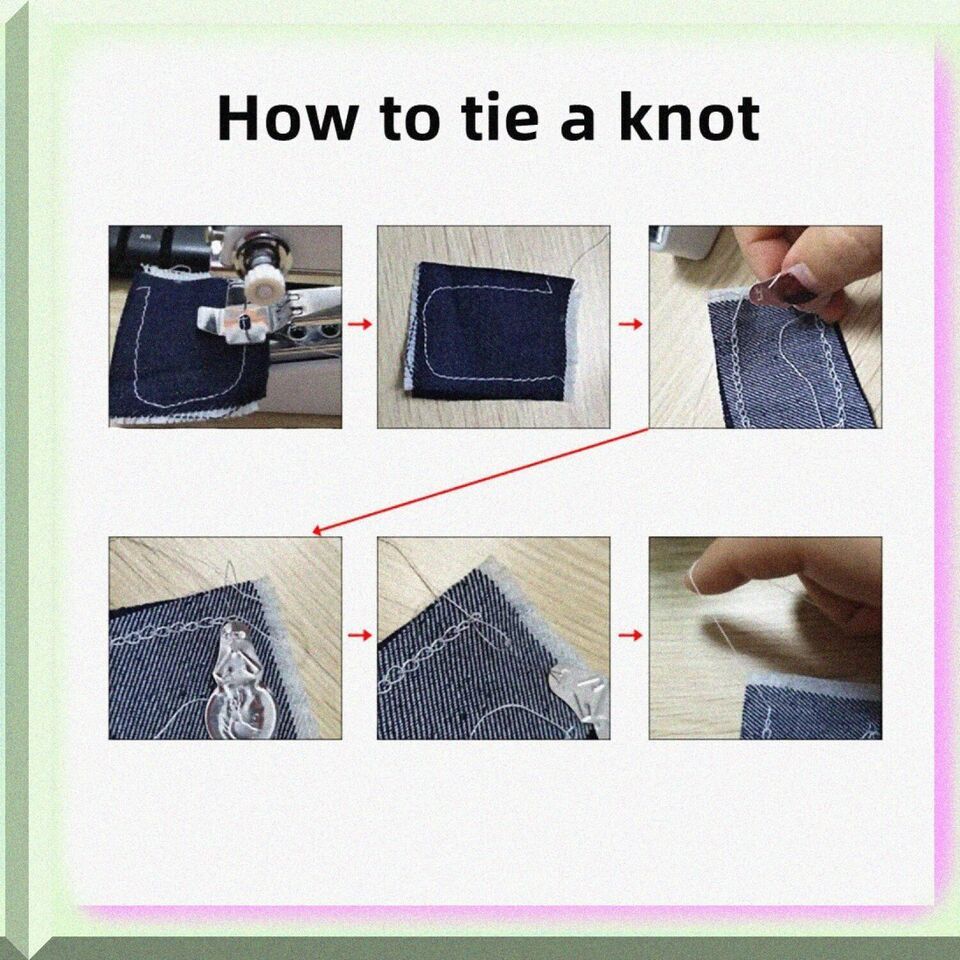 How to tie a knot