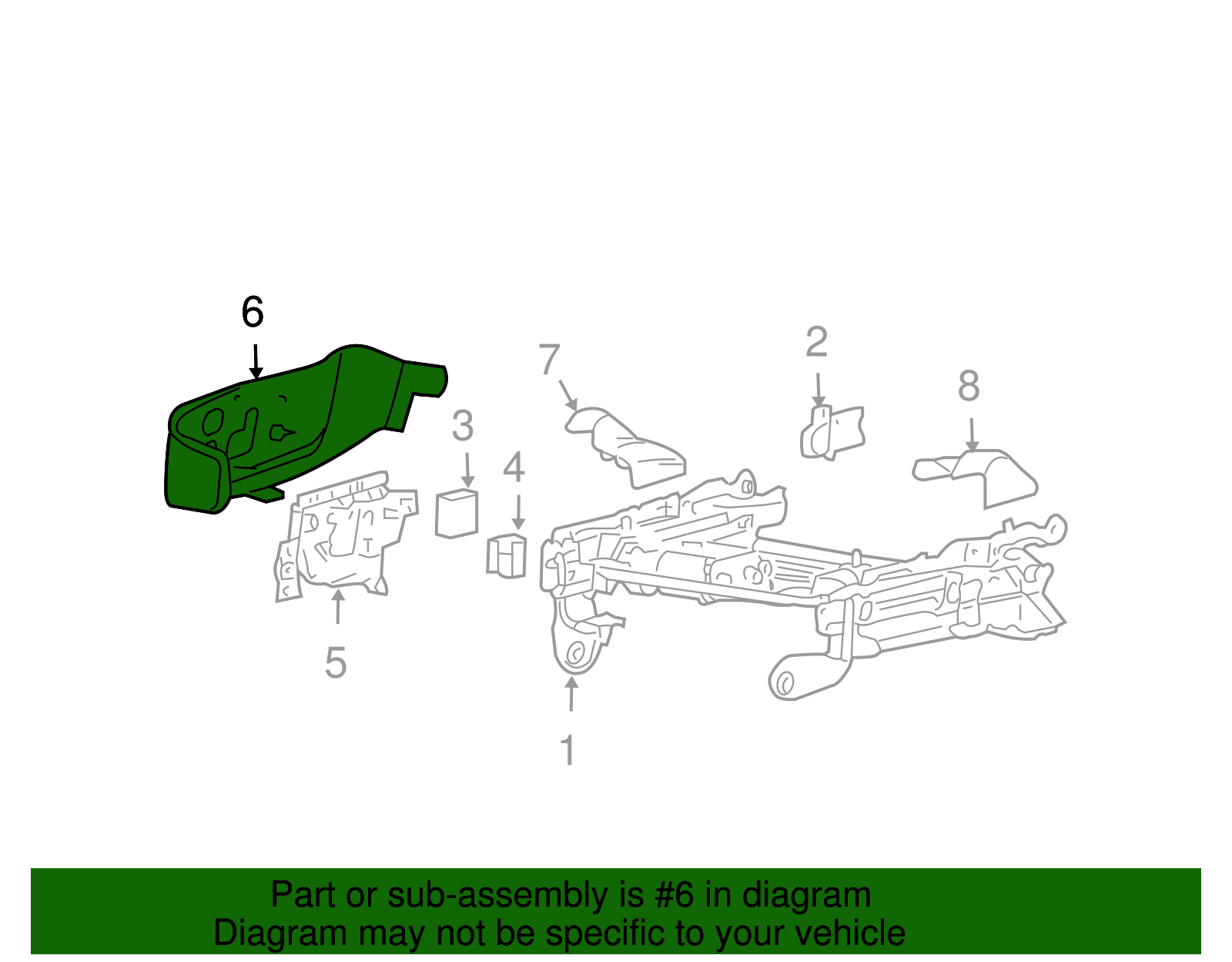 6
7
2
8
3
4
5
1

Part or sub-assembly is #6 in diagram
Diagram may not be specific to your vehicle