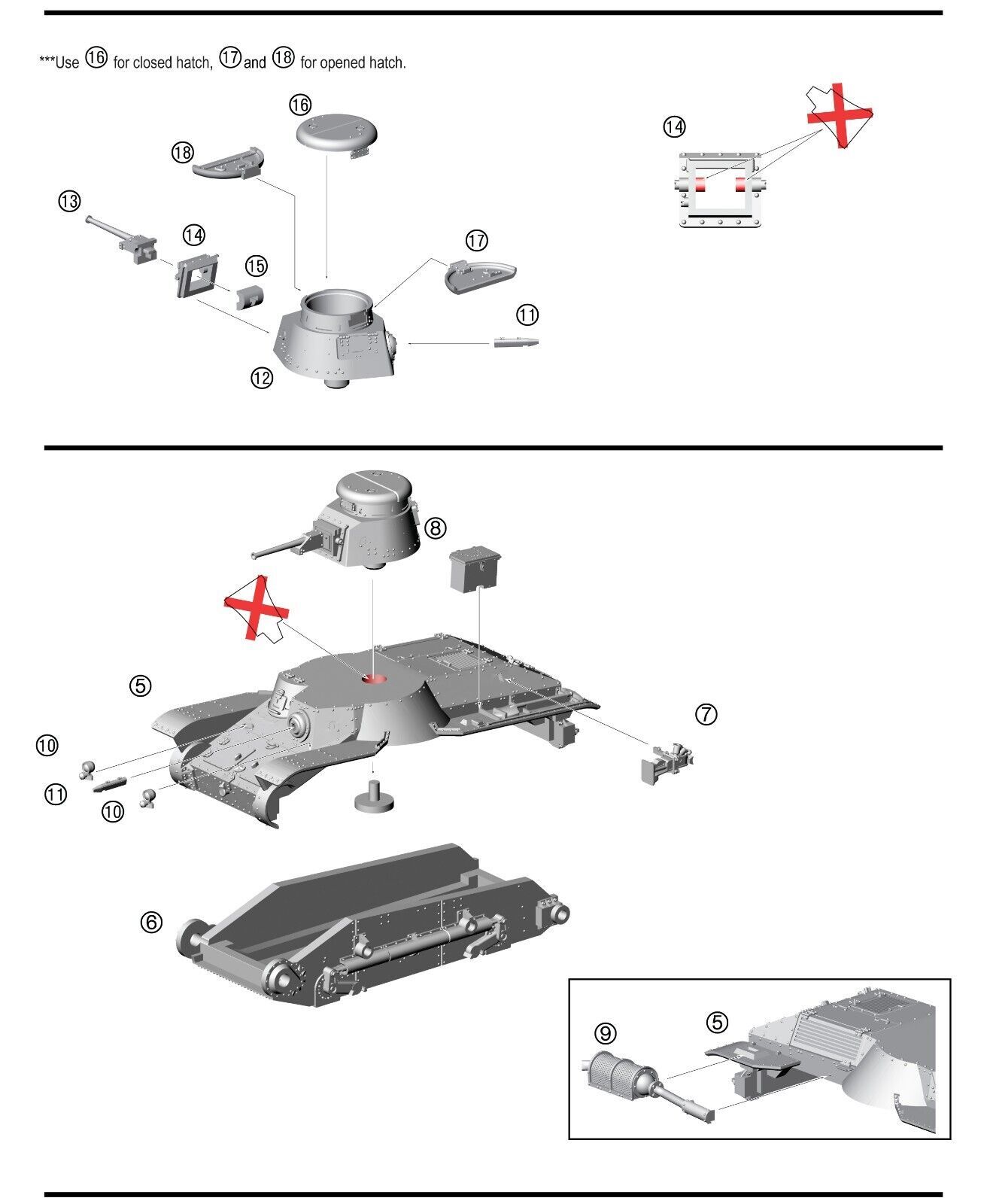 ***Use ⑯ for closed hatch, ⑰ and ⑱ for opened hatch.

⑯
⑱
⑬
⑭
⑮
⑰
⑪
⑫

⑭

⑧
⑤
⑦
⑩
⑪
⑩
⑥

⑨
⑤