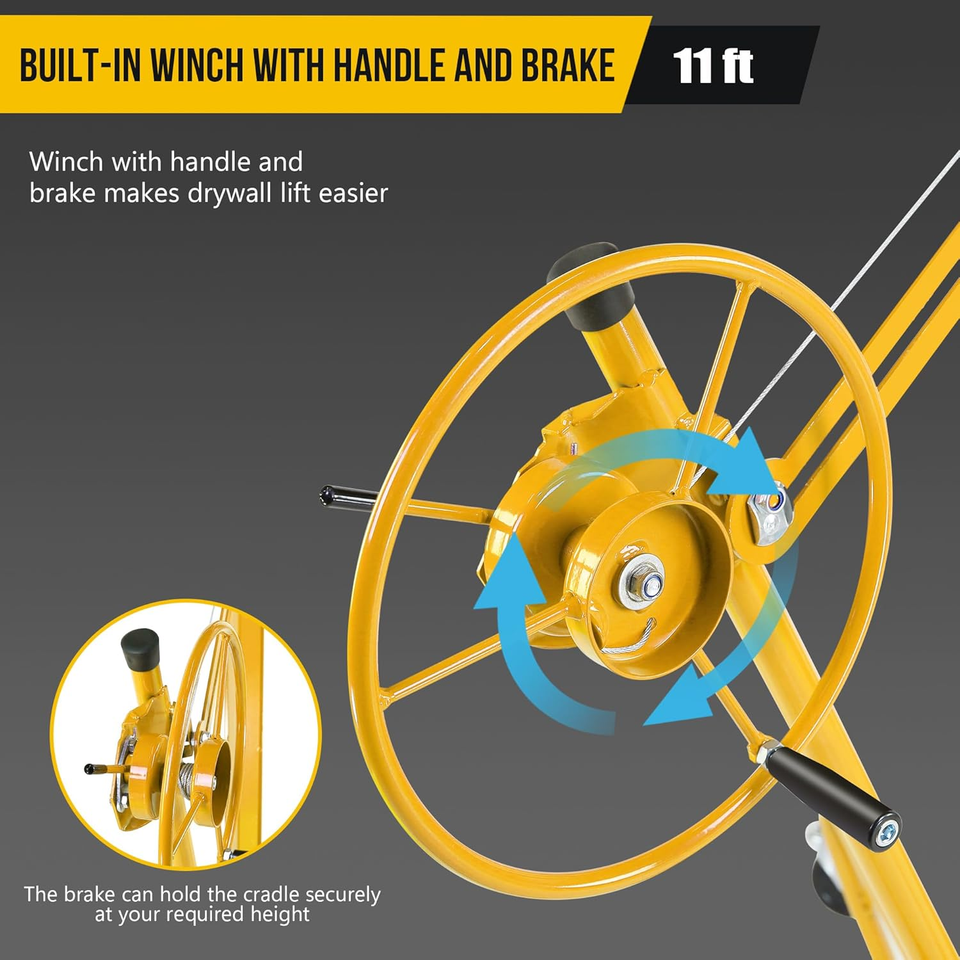 BUILT-IN WINCH WITH HANDLE AND BRAKE

11 ft

Winch with handle and brake makes drywall lift easier

The brake can hold the cradle securely at your required height