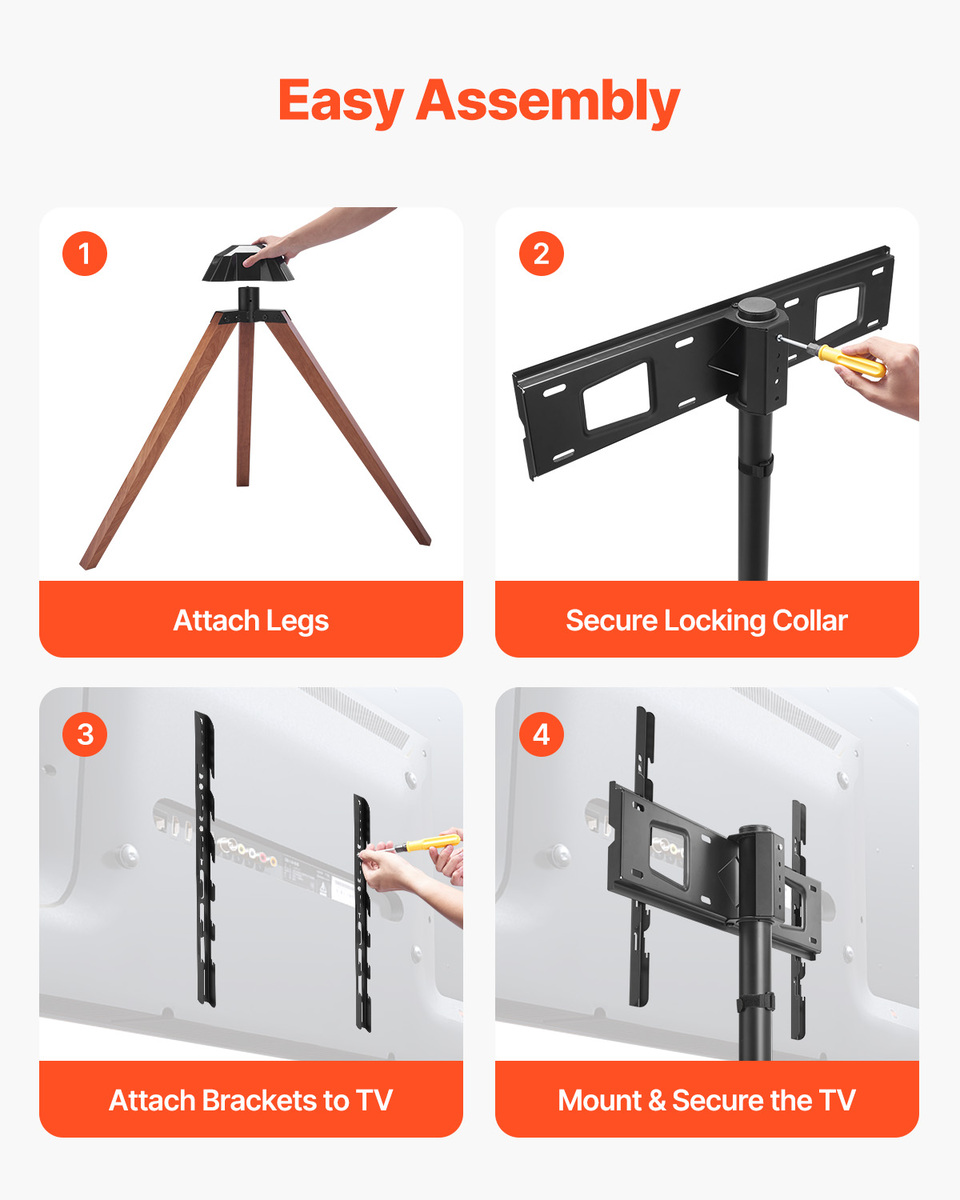 Easy Assembly

1

Attach Legs

2

Secure Locking Collar

3

Attach Brackets to TV

4

Mount & Secure the TV