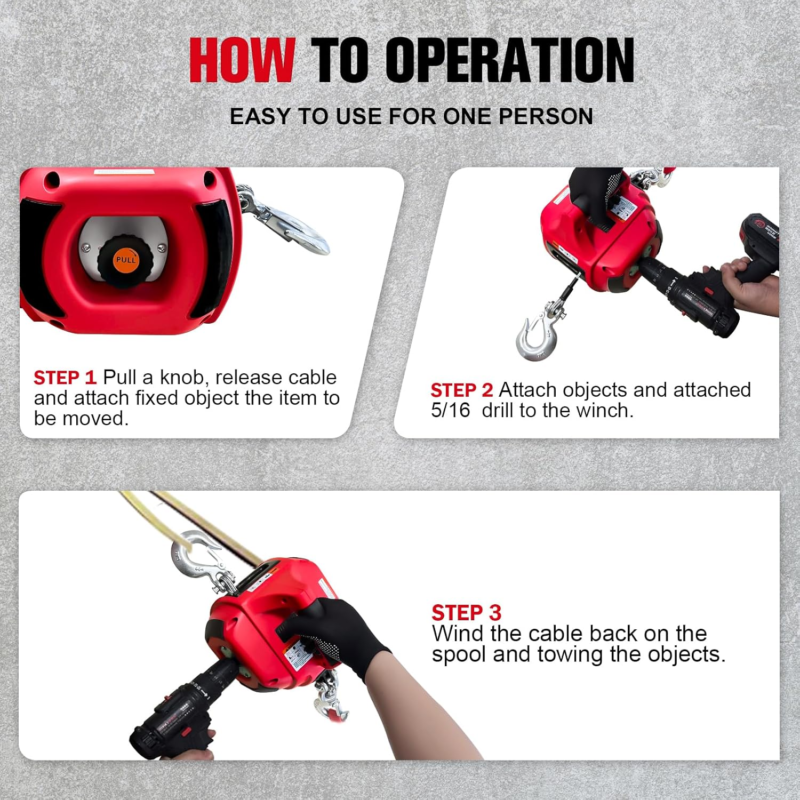 HOW TO OPERATION

EASY TO USE FOR ONE PERSON

PULL

STEP 1 Pull a knob, release cable and attach fixed object the item to be moved.

STEP 2 Attach objects and attached 5/16 drill to the winch.

STEP 3
Wind the cable back on the spool and towing the objects.