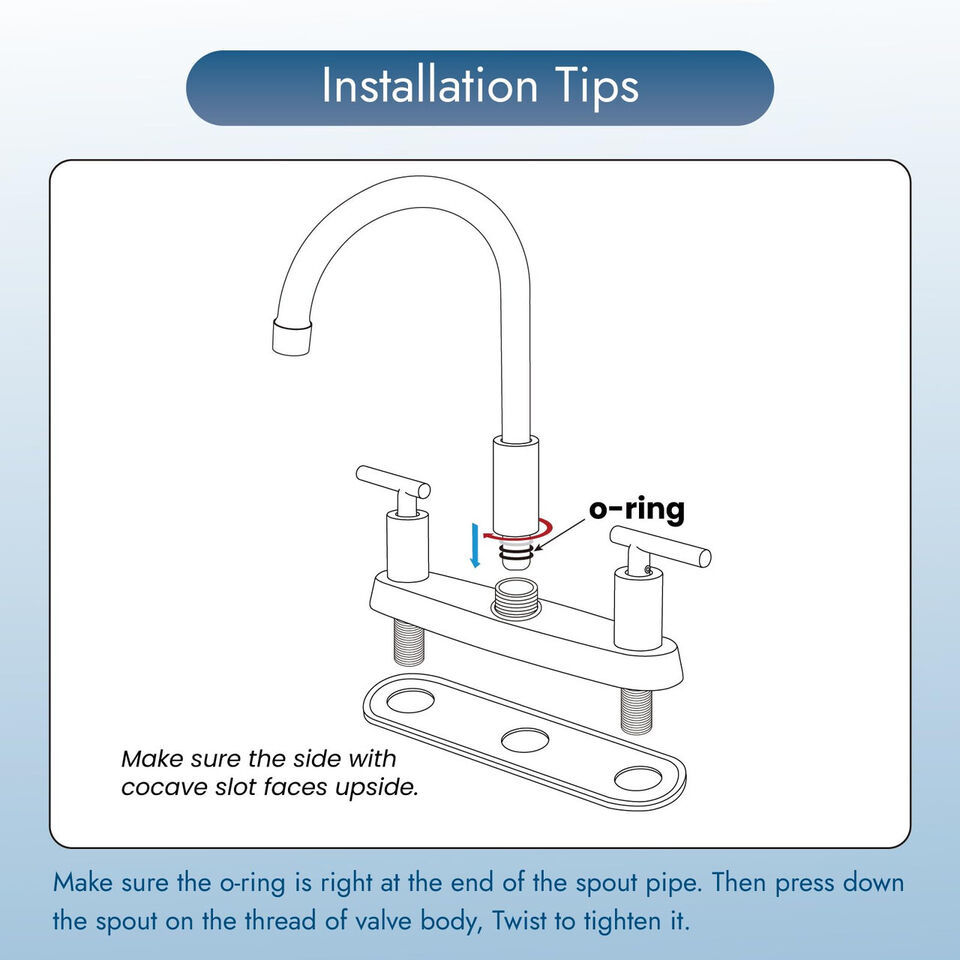 Installation Tips

o-ring

Make sure the side with cocave slot faces upside.

Make sure the o-ring is right at the end of the spout pipe. Then press down the spout on the thread of valve body, Twist to tighten it.