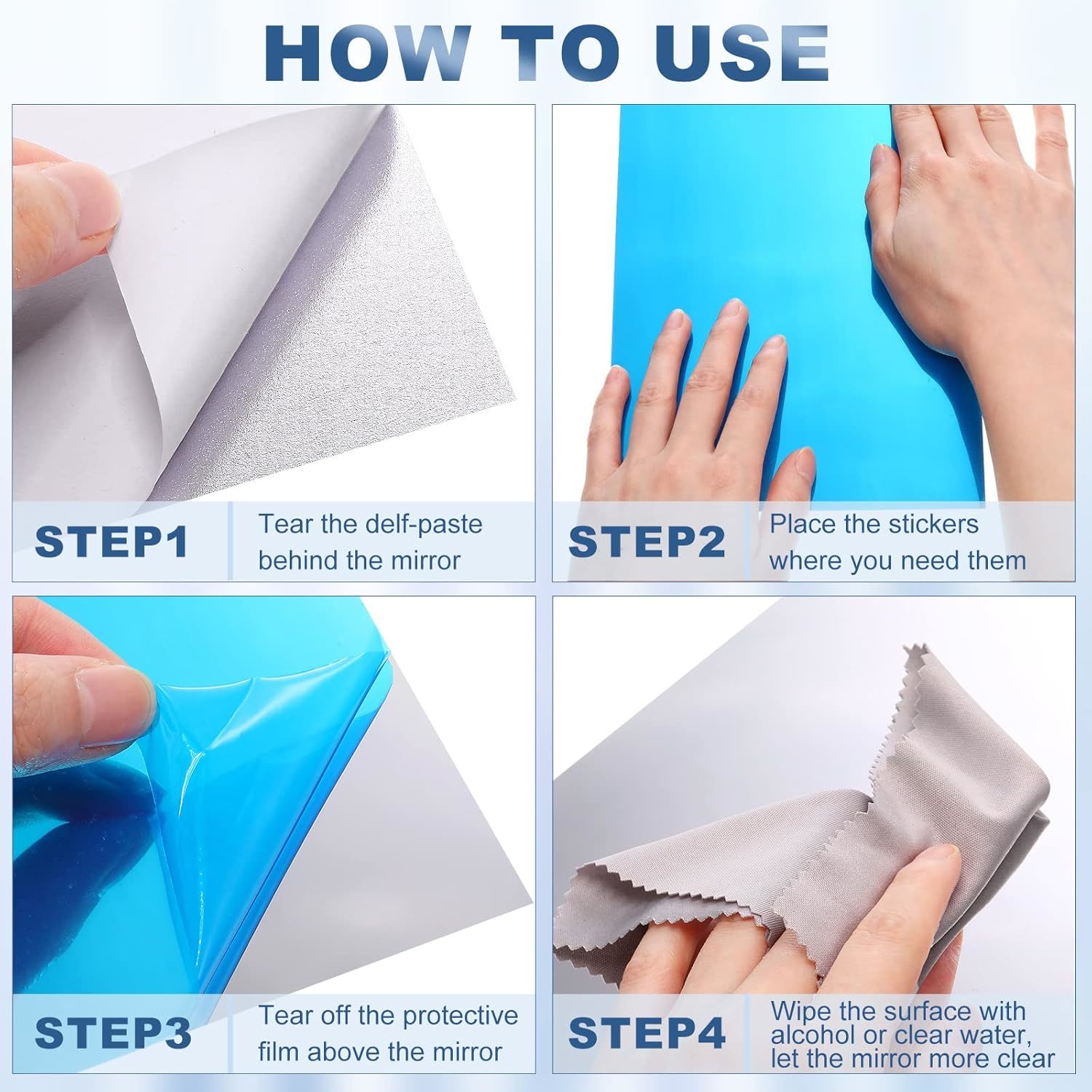 HOW TO USE

STEP1
Tear the delf-paste behind the mirror

STEP2
Place the stickers where you need them

STEP3
Tear off the protective film above the mirror

STEP4
Wipe the surface with alcohol or clear water, let the mirror more clear