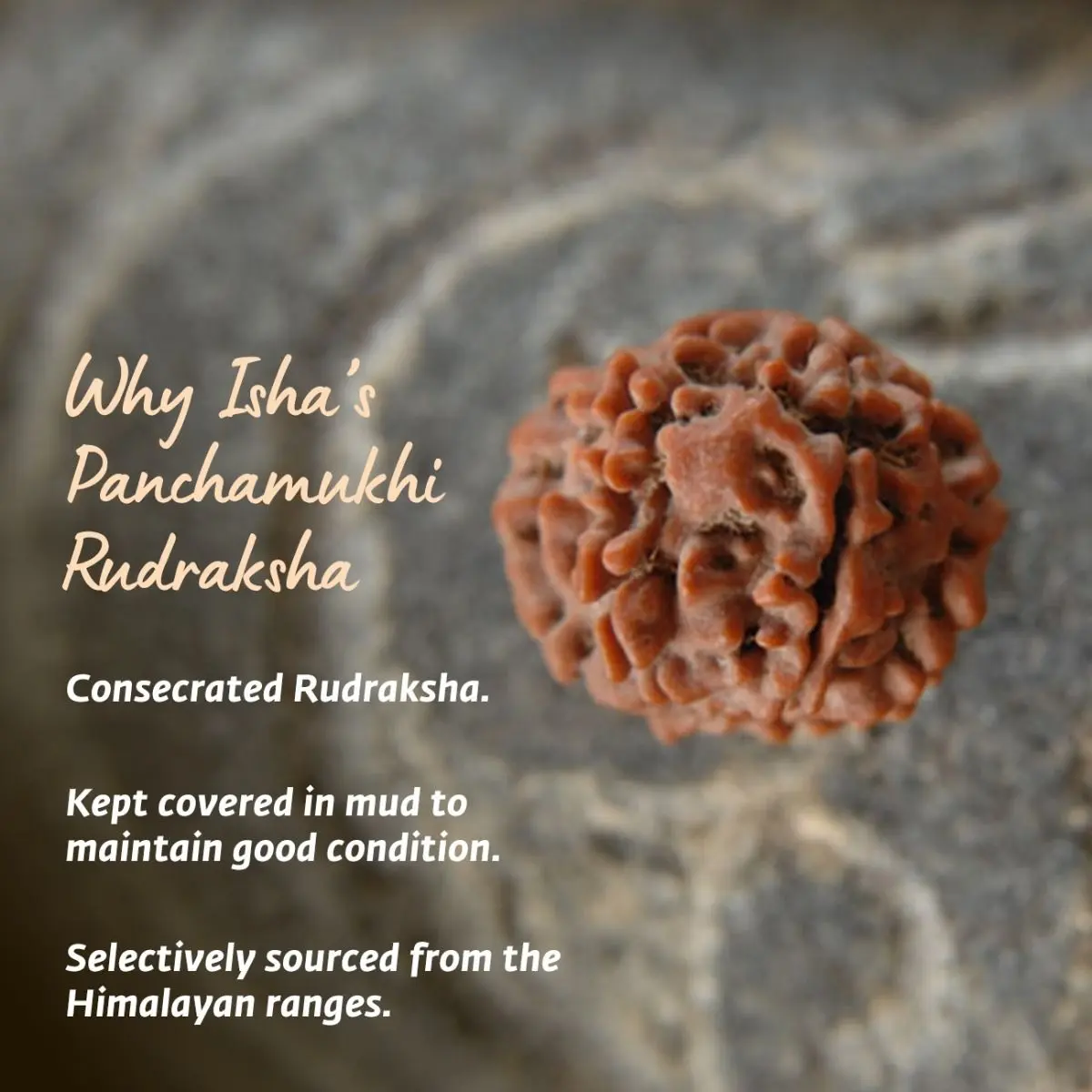 Why Isha's Panchamukhi Rudraksha

Consecrated Rudraksha.

Kept covered in mud to maintain good condition.

Selectively sourced from the Himalayan ranges.