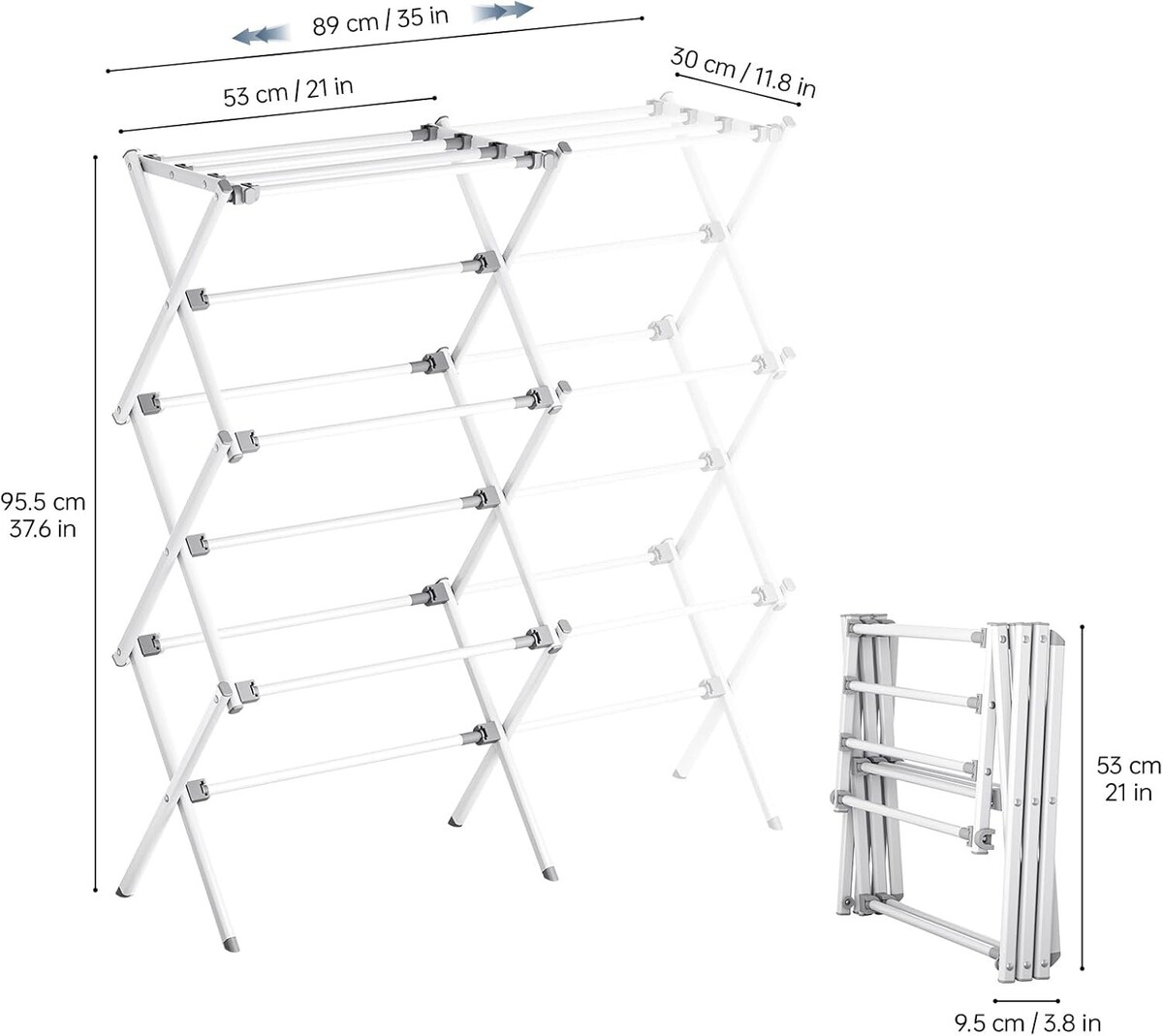 89 cm / 35 in

53 cm / 21 in

30 cm / 11.8 in

95.5 cm
37.6 in

53 cm
21 in

9.5 cm / 3.8 in