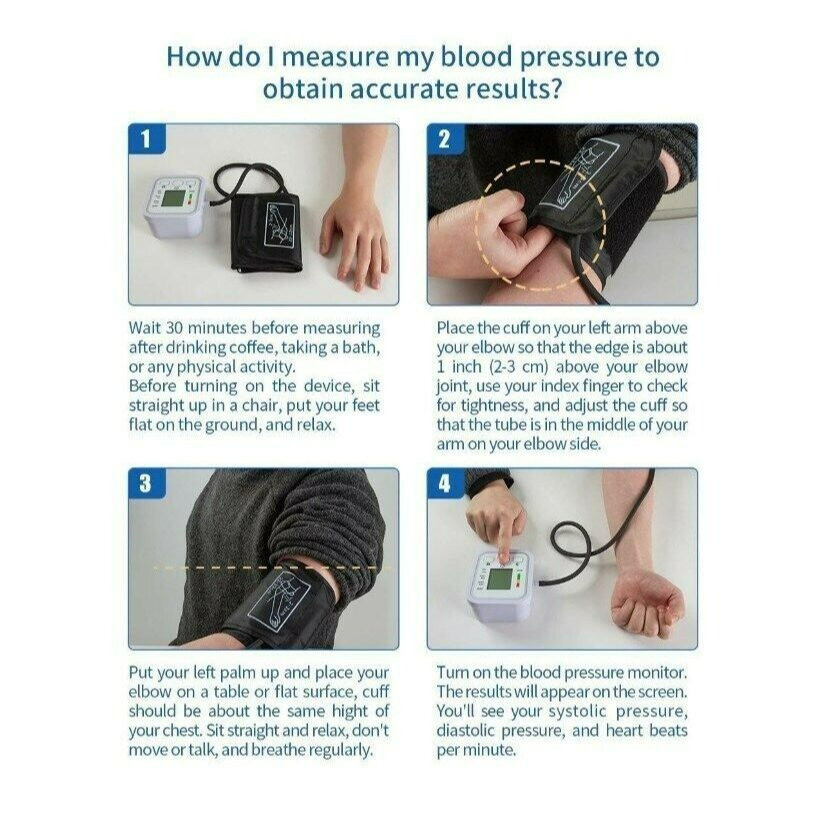 How do I measure my blood pressure to obtain accurate results?

1

Wait 30 minutes before measuring after drinking coffee, taking a bath, or any physical activity.
Before turning on the device, sit straight up in a chair, put your feet flat on the ground, and relax.

2

Place the cuff on your left arm above your elbow so that the edge is about 1 inch (2-3 cm) above your elbow joint, use your index finger to check for tightness, and adjust the cuff so that the tube is in the middle of your arm on your elbow side.

3

Put your left palm up and place your elbow on a table or flat surface, cuff should be about the same hight of your chest. Sit straight and relax, don't move or talk, and breathe regularly.

4

Turn on the blood pressure monitor. The results will appear on the screen. You'll see your systolic pressure, diastolic pressure, and heart beats per minute.