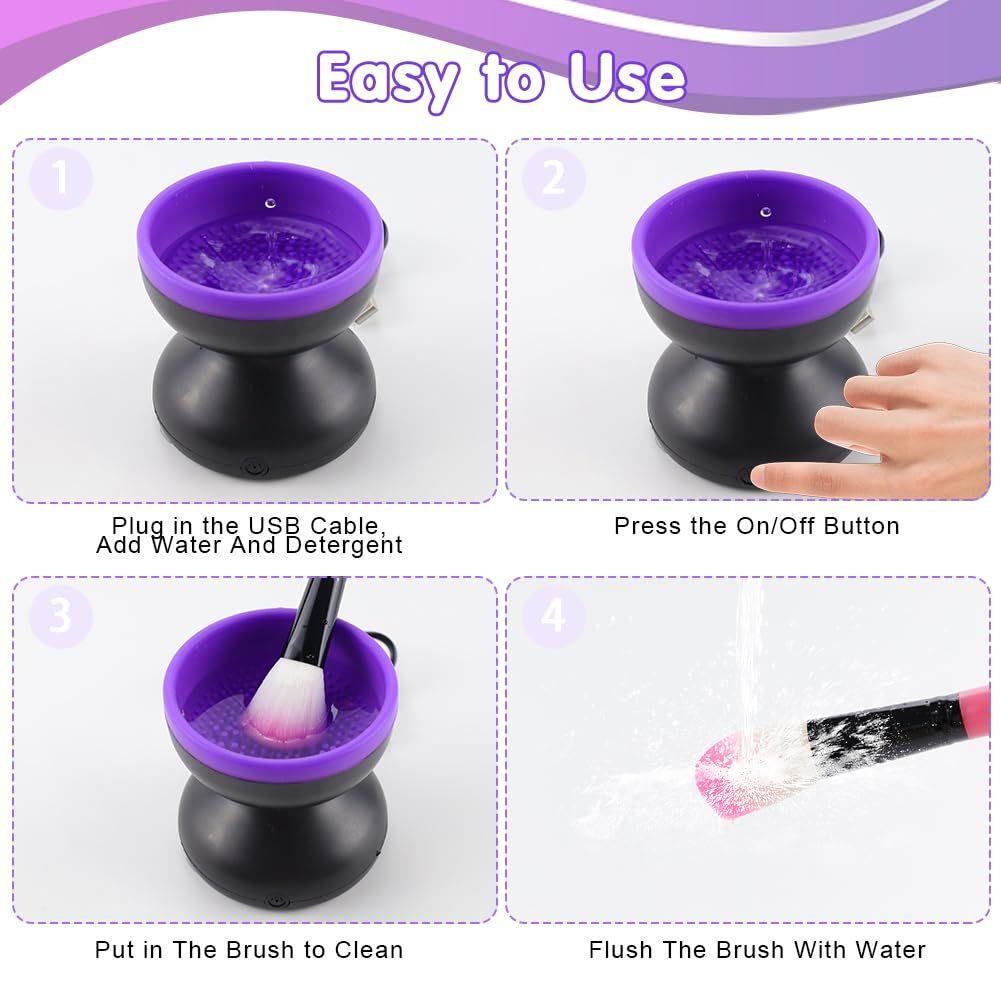 Easy to Use

1

Plug in the USB Cable, Add Water And Detergent

2

Press the On/Off Button

3

Put in The Brush to Clean

4

Flush The Brush With Water