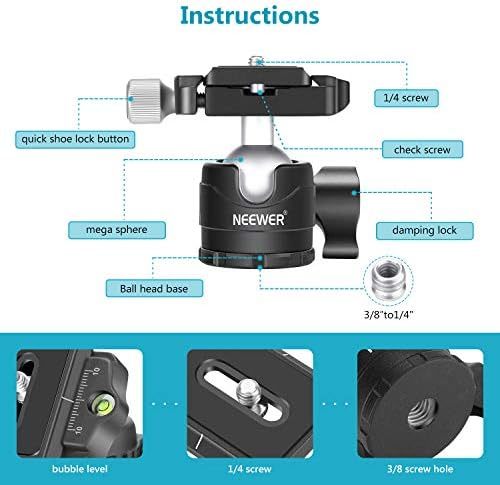 Instructions

1/4 screw

quick shoe lock button

check screw

mega sphere

NEEWER®

damping lock

Ball head base

3/8"to1/4"

10

10

bubble level

1/4 screw

3/8 screw hole