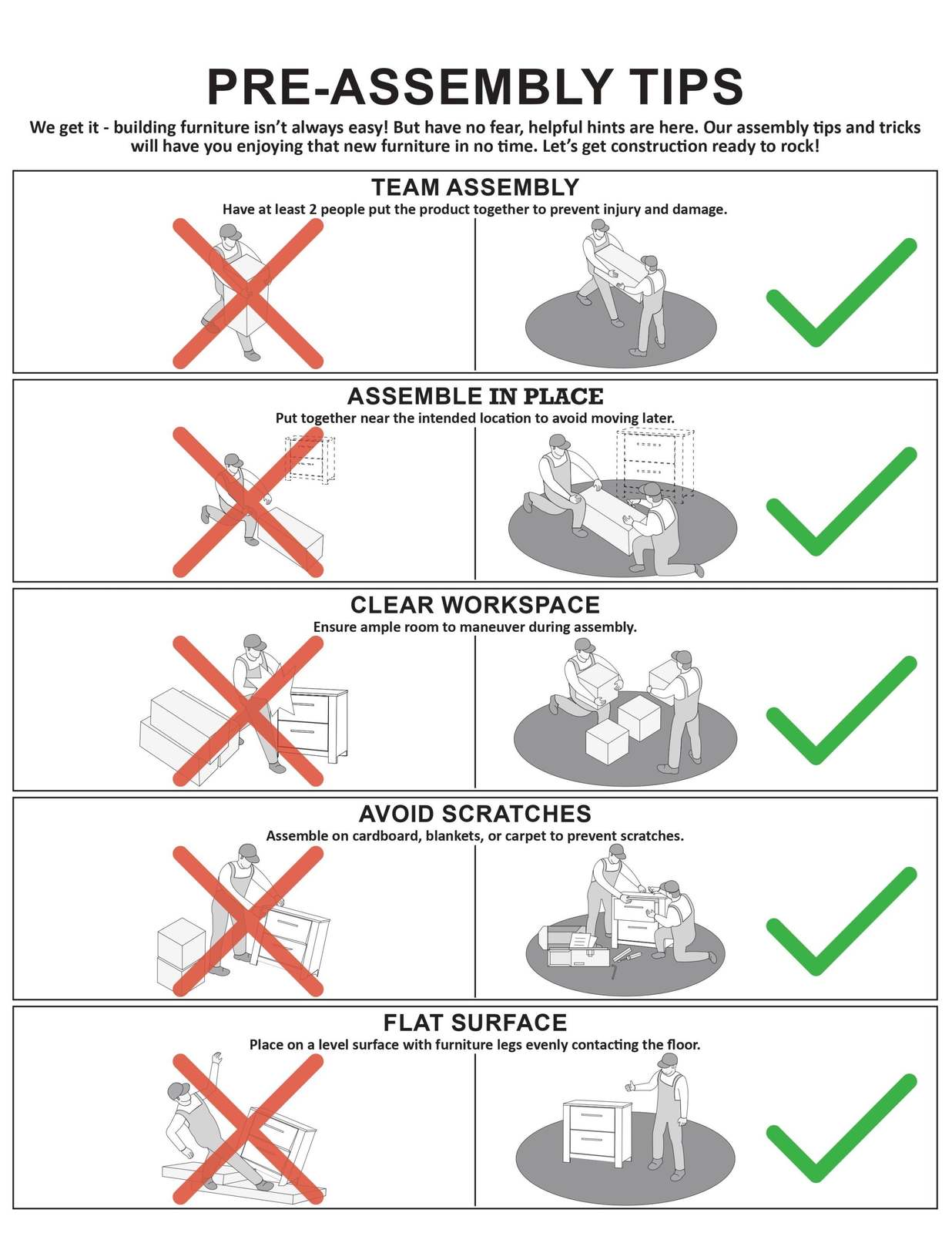 PRE-ASSEMBLY TIPS

We get it - building furniture isn't always easy! But have no fear, helpful hints are here. Our assembly tips and tricks will have you enjoying that new furniture in no time. Let's get construction ready to rock!

TEAM ASSEMBLY
Have at least 2 people put the product together to prevent injury and damage.

ASSEMBLE IN PLACE
Put together near the intended location to avoid moving later.

CLEAR WORKSPACE
Ensure ample room to maneuver during assembly.

AVOID SCRATCHES
Assemble on cardboard, blankets, or carpet to prevent scratches.

FLAT SURFACE
Place on a level surface with furniture legs evenly contacting the floor.