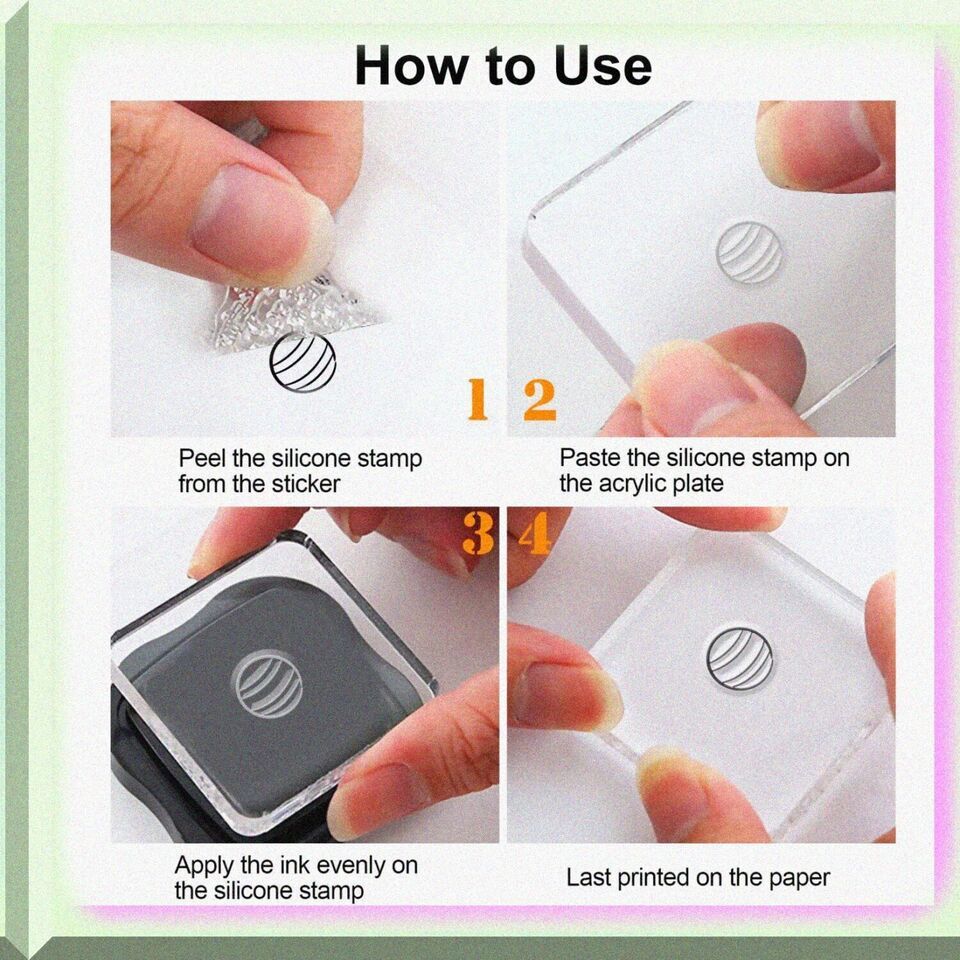 How to Use

1

Peel the silicone stamp from the sticker

2

Paste the silicone stamp on the acrylic plate

3

Apply the ink evenly on the silicone stamp

4

Last printed on the paper