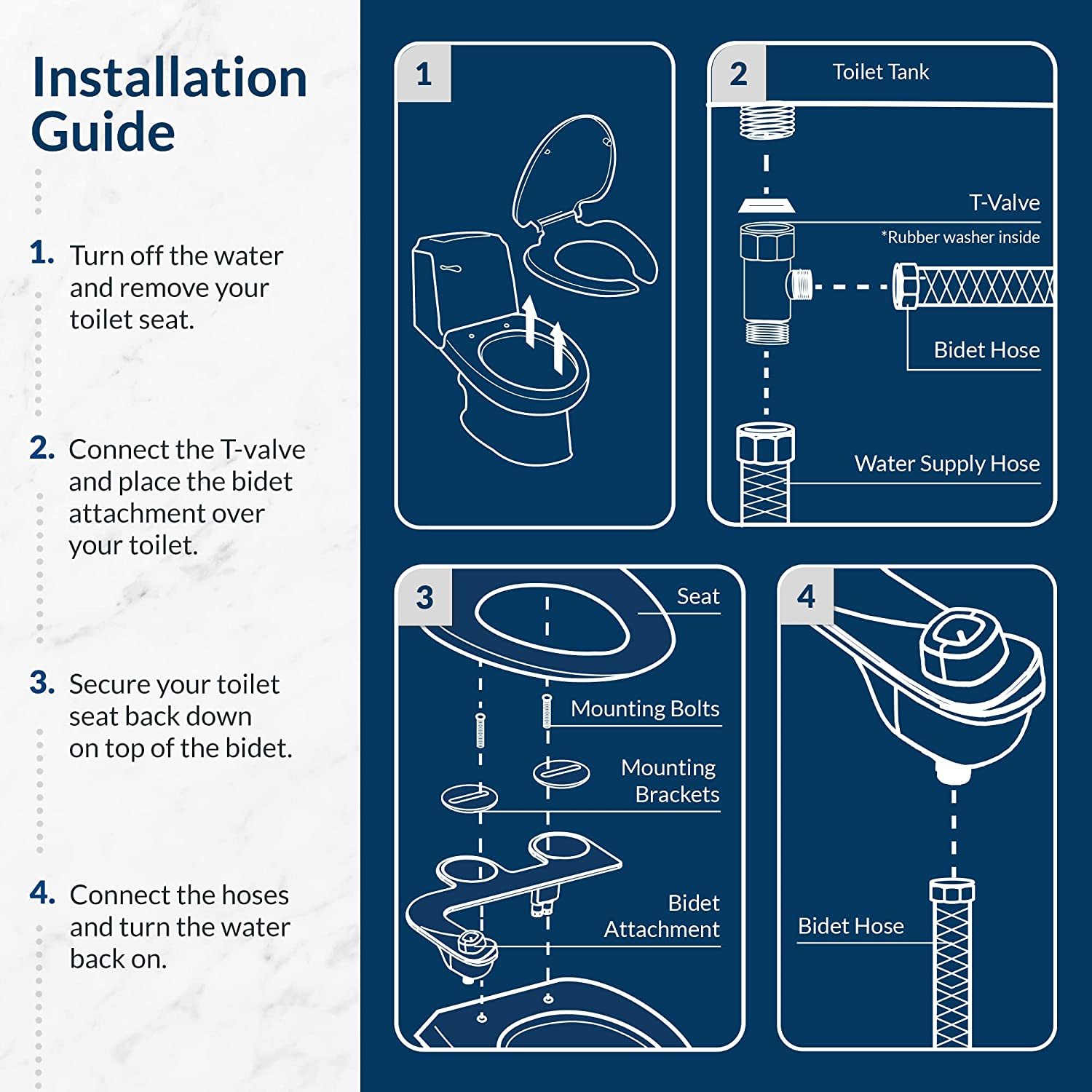 Installation Guide

1. Turn off the water and remove your toilet seat.

2. Connect the T-valve and place the bidet attachment over your toilet.

3. Secure your toilet seat back down on top of the bidet.

4. Connect the hoses and turn the water back on.

1

2

Toilet Tank

T-Valve

*Rubber washer inside

Bidet Hose

Water Supply Hose

3

Seat

Mounting Bolts

Mounting Brackets

Bidet Attachment

4

Bidet Hose