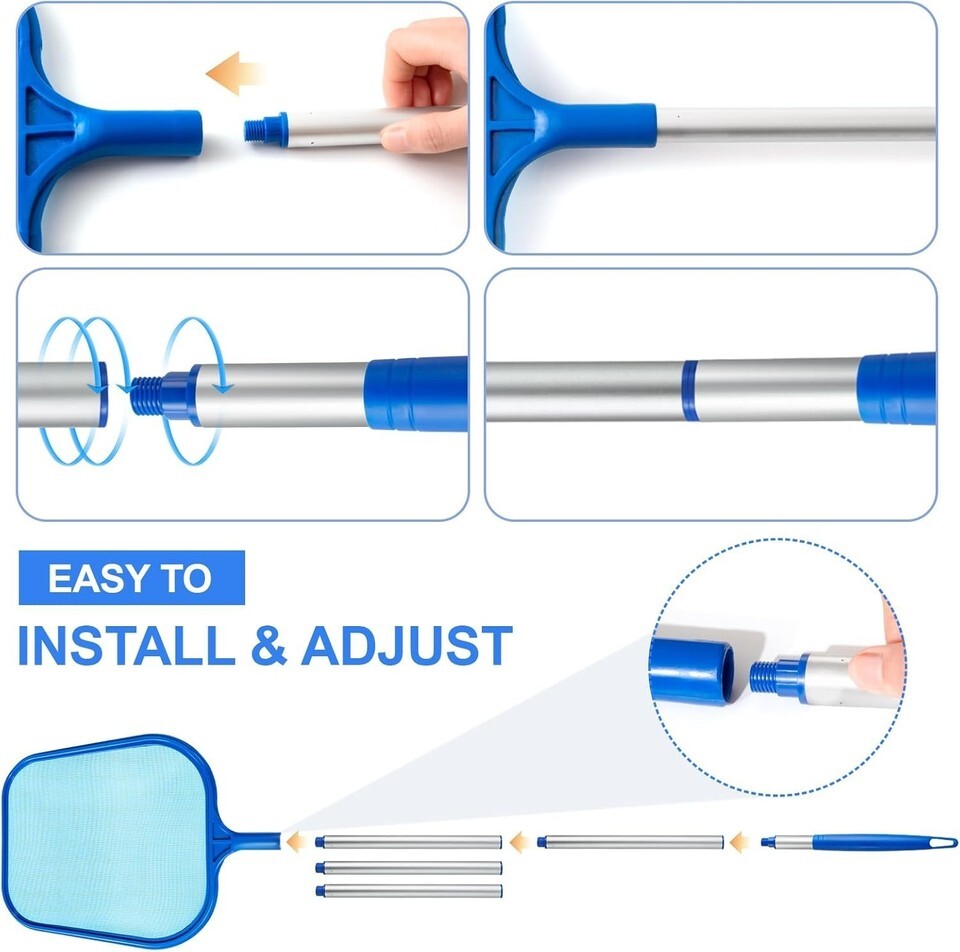 EASY TO

INSTALL & ADJUST