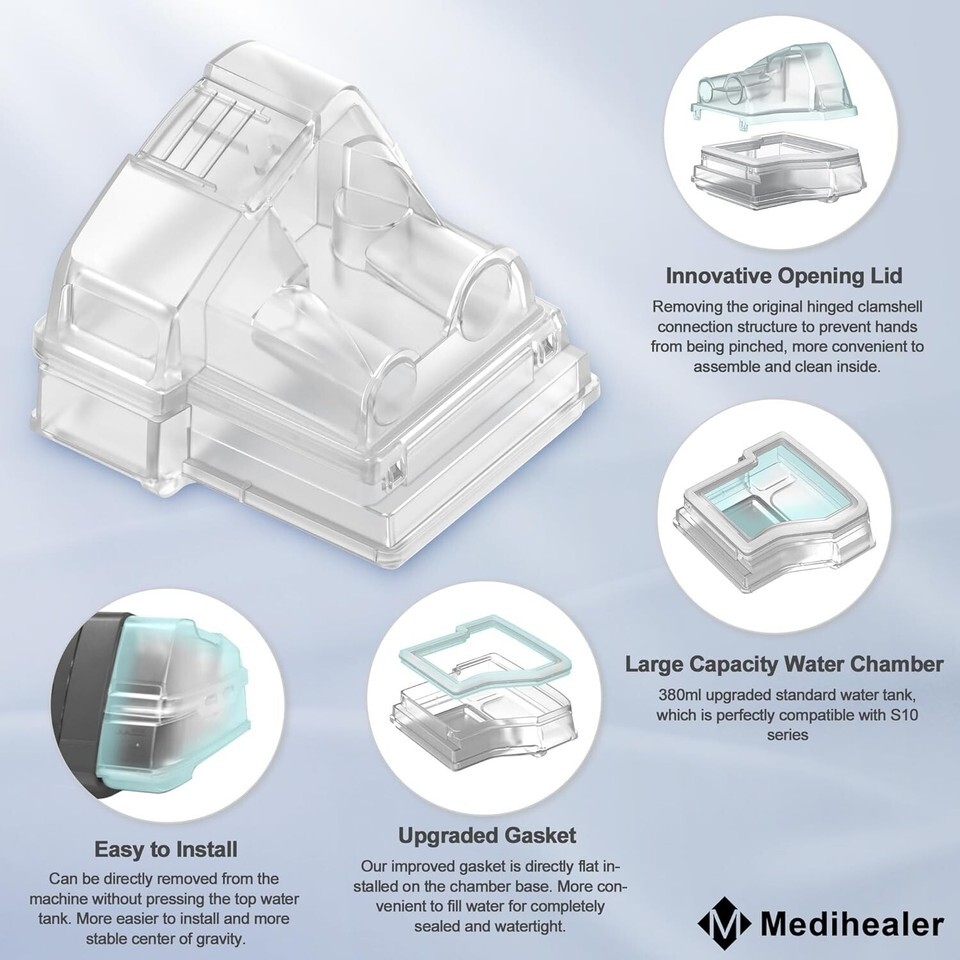 Innovative Opening Lid

Removing the original hinged clamshell connection structure to prevent hands from being pinched, more convenient to assemble and clean inside.

Large Capacity Water Chamber

380ml upgraded standard water tank, which is perfectly compatible with S10 series

Easy to Install

Can be directly removed from the machine without pressing the top water tank. More easier to install and more stable center of gravity.

Upgraded Gasket

Our improved gasket is directly flat installed on the chamber base. More convenient to fill water for completely sealed and watertight.

Medihealer