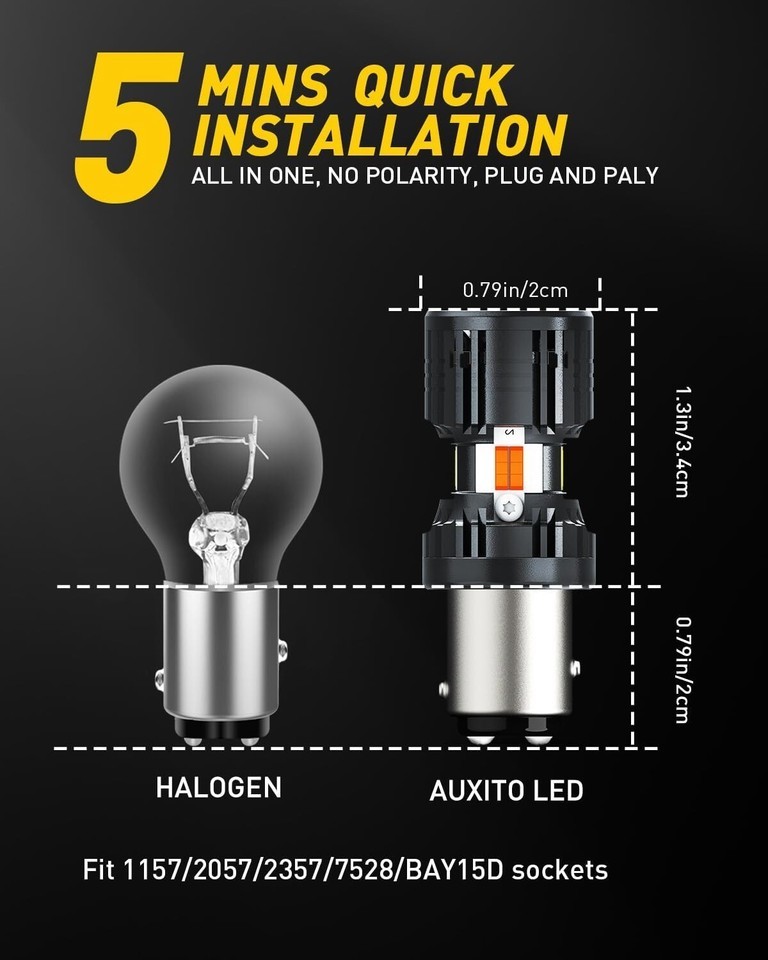 5 MINS QUICK INSTALLATION
ALL IN ONE, NO POLARITY, PLUG AND PALY

0.79in/2cm

1.3in/3.4cm

0.79in/2cm

HALOGEN

AUXITO LED

Fit 1157/2057/2357/7528/BAY15D sockets