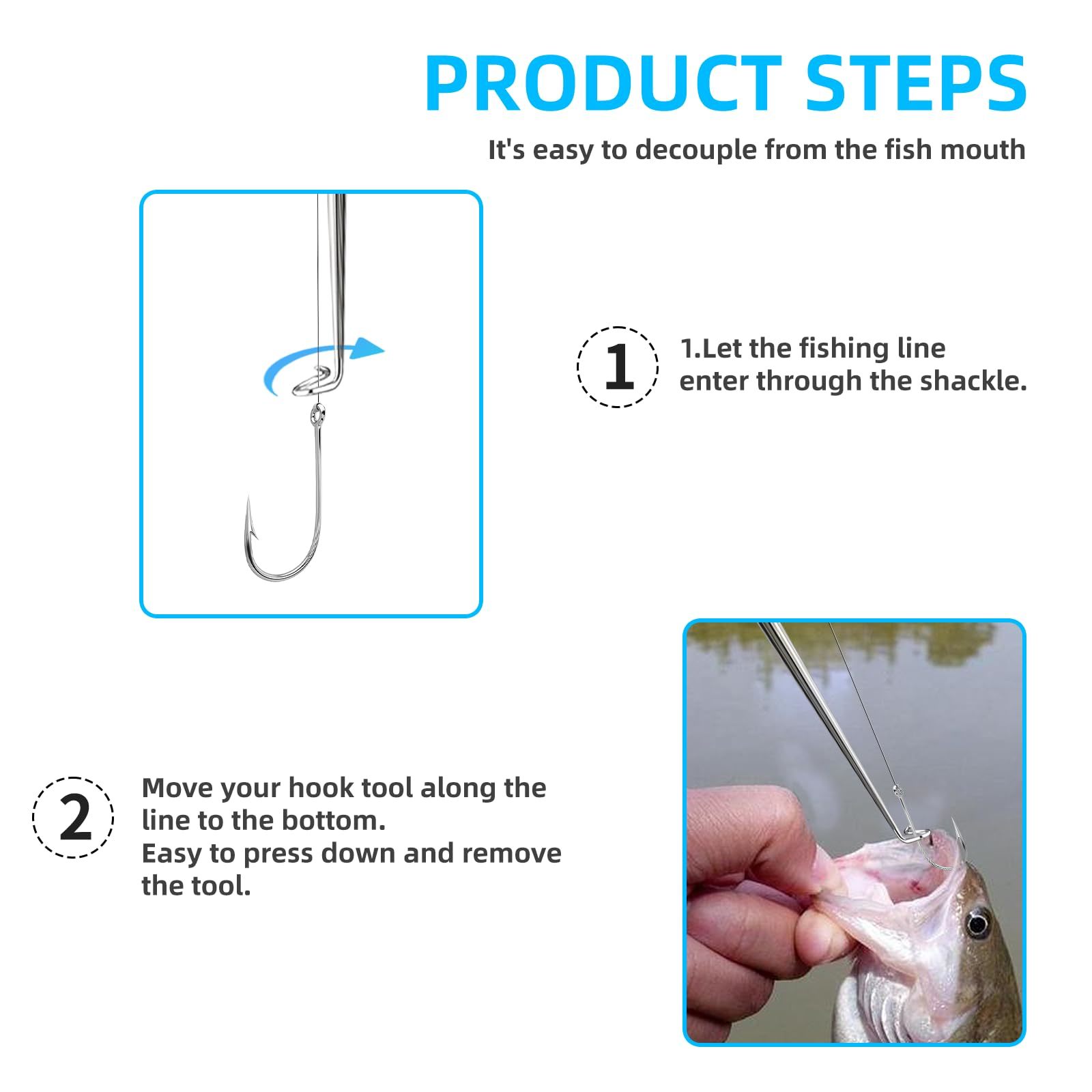 PRODUCT STEPS

It's easy to decouple from the fish mouth

1

1.Let the fishing line enter through the shackle.

2

Move your hook tool along the line to the bottom.
Easy to press down and remove the tool.