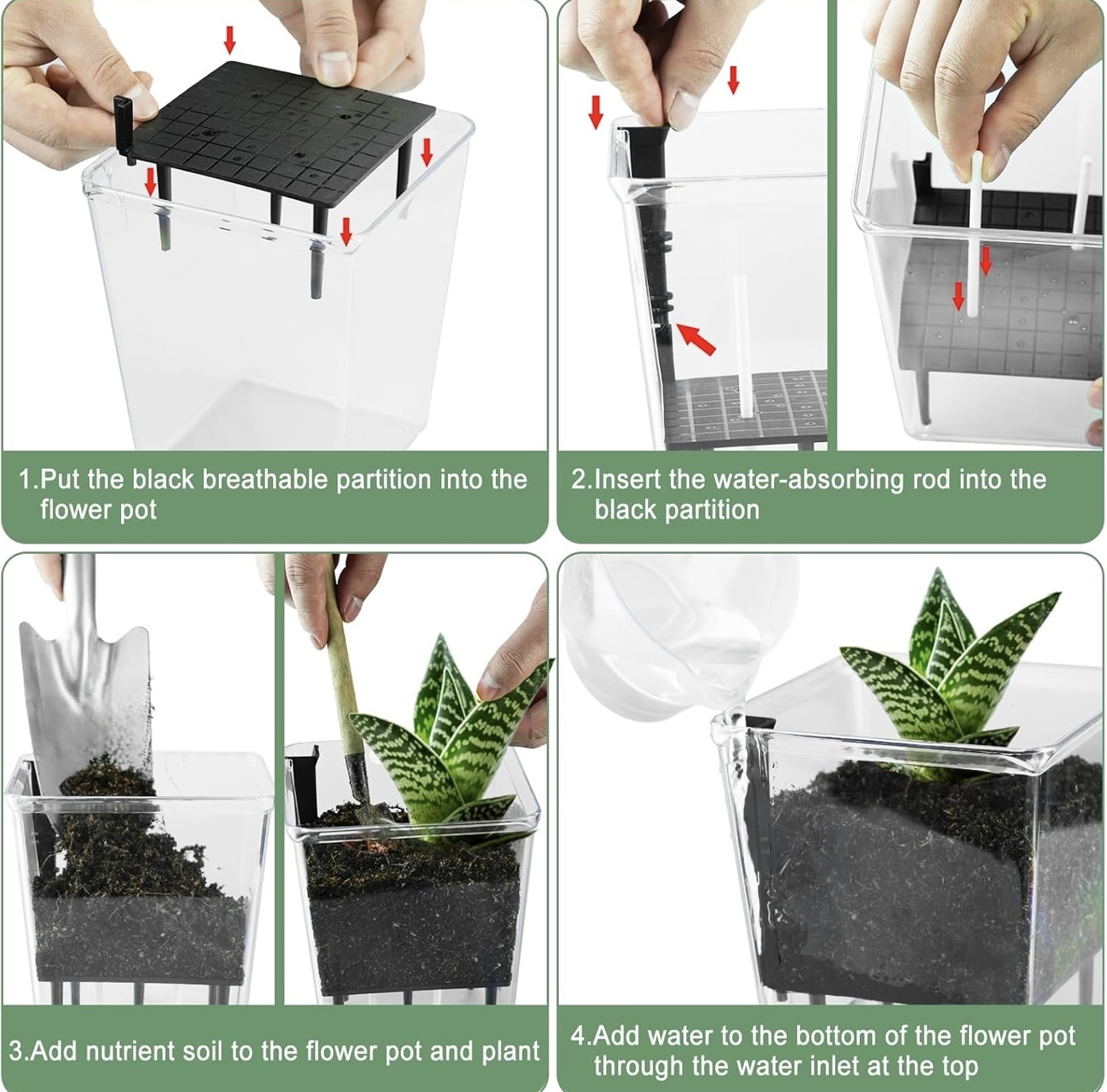 1.Put the black breathable partition into the flower pot

2.Insert the water-absorbing rod into the black partition

3.Add nutrient soil to the flower pot and plant

4.Add water to the bottom of the flower pot through the water inlet at the top