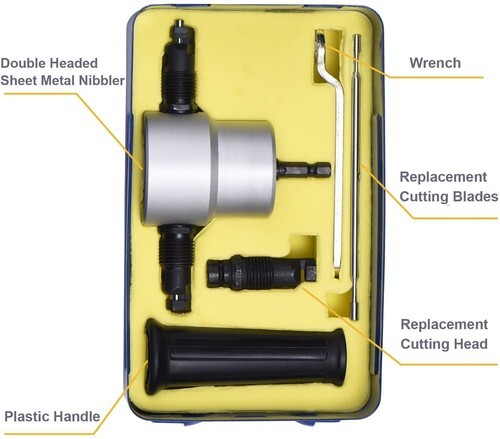 Double Headed Sheet Metal Nibbler

Wrench

Replacement Cutting Blades

Replacement Cutting Head

Plastic Handle