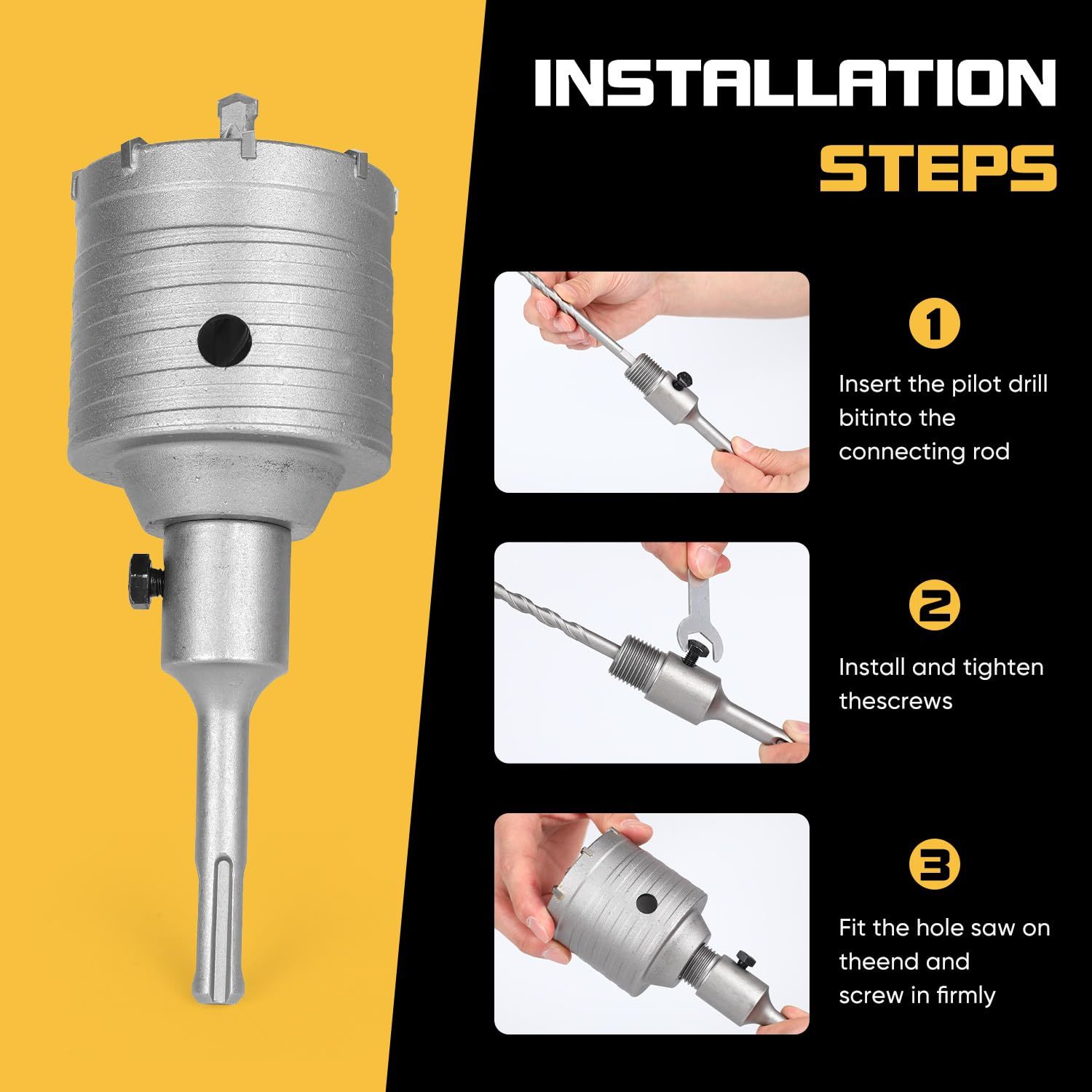 INSTALLATION
STEPS

1
Insert the pilot drill bitinto the connecting rod

2
Install and tighten thescrews

3
Fit the hole saw on theend and screw in firmly