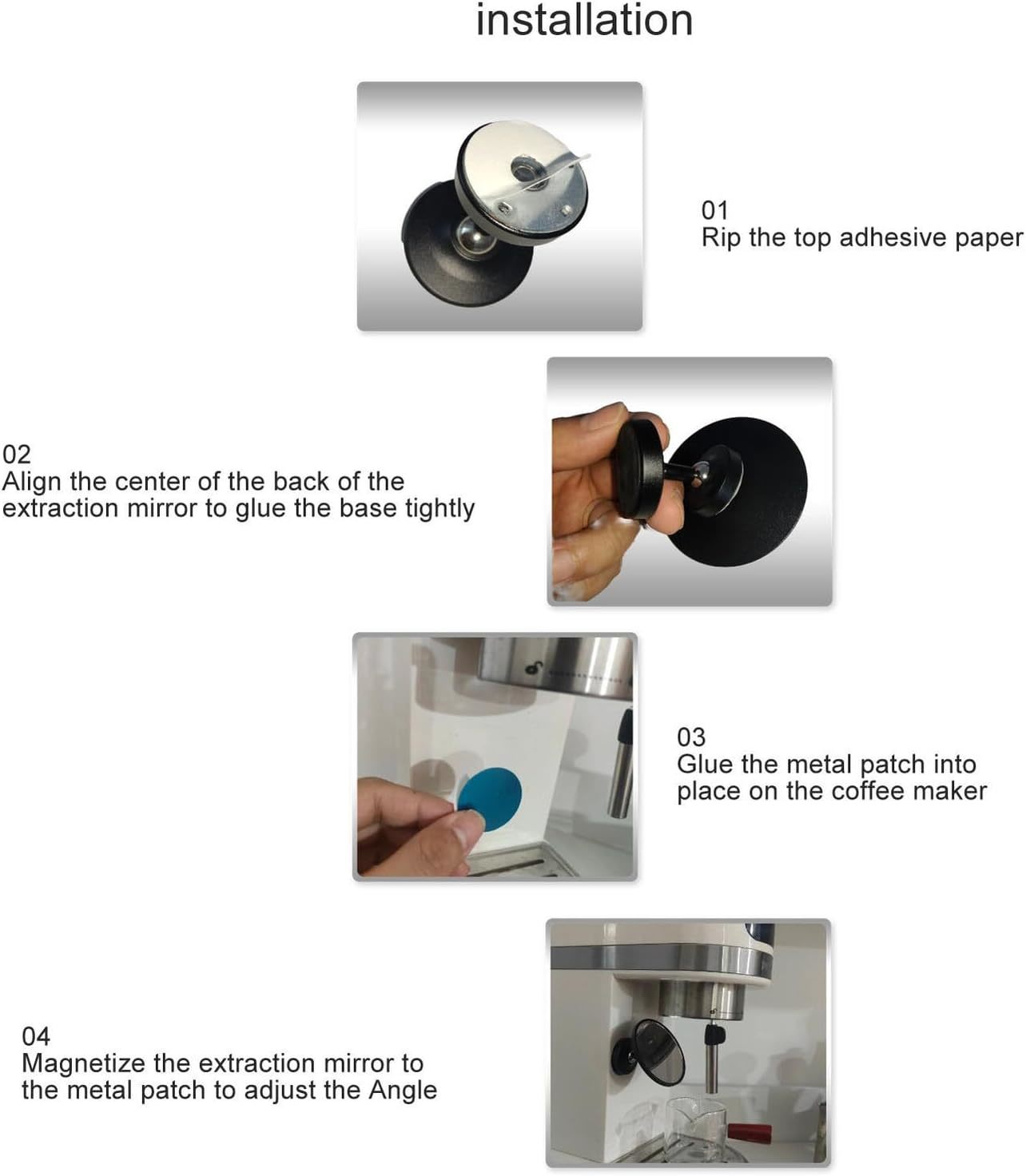 installation

01
Rip the top adhesive paper

02
Align the center of the back of the extraction mirror to glue the base tightly

03
Glue the metal patch into place on the coffee maker

04
Magnetize the extraction mirror to the metal patch to adjust the Angle