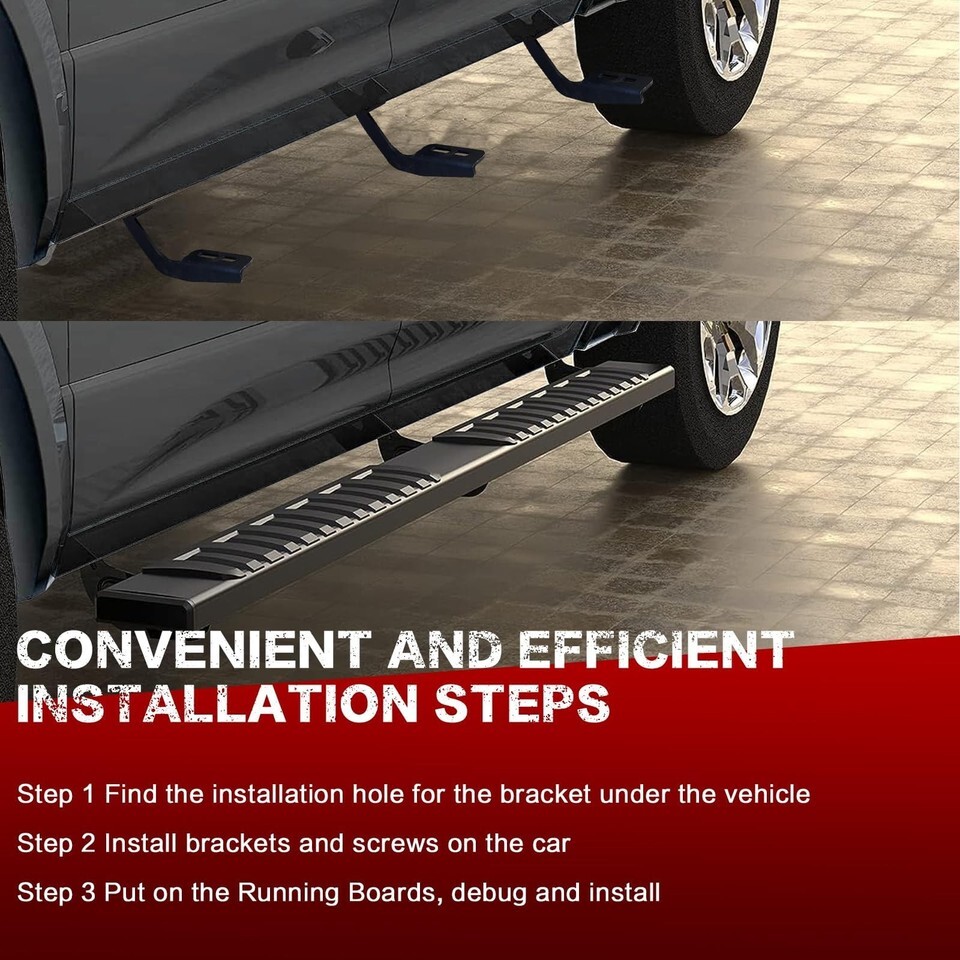 CONVENIENT AND EFFICIENT INSTALLATION STEPS

Step 1 Find the installation hole for the bracket under the vehicle

Step 2 Install brackets and screws on the car

Step 3 Put on the Running Boards, debug and install