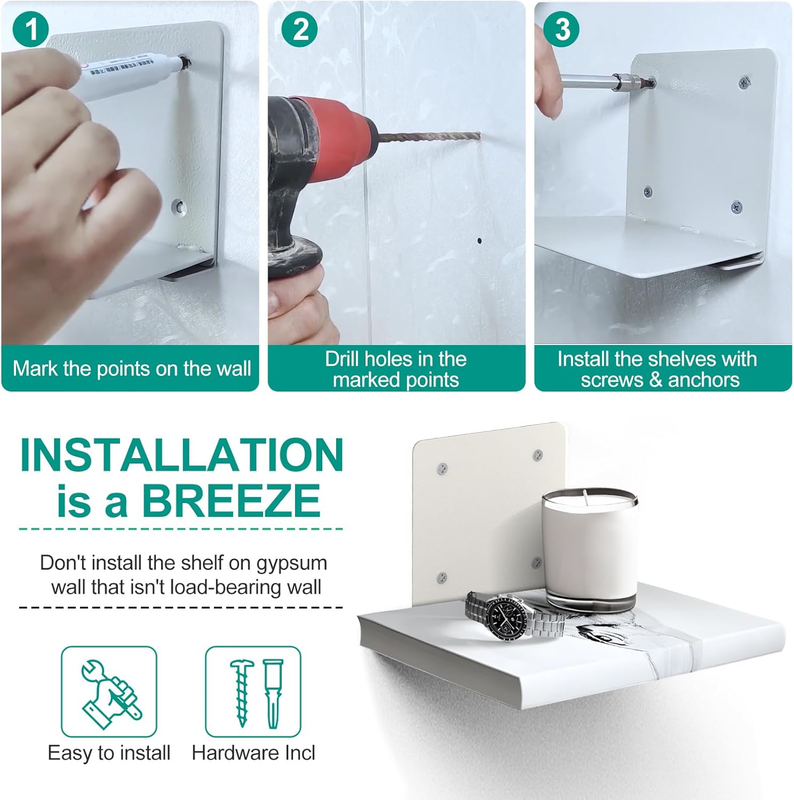 1

Mark the points on the wall

2

Drill holes in the marked points

3

Install the shelves with screws & anchors

INSTALLATION is a BREEZE

Don't install the shelf on gypsum wall that isn't load-bearing wall

Easy to install

Hardware Incl