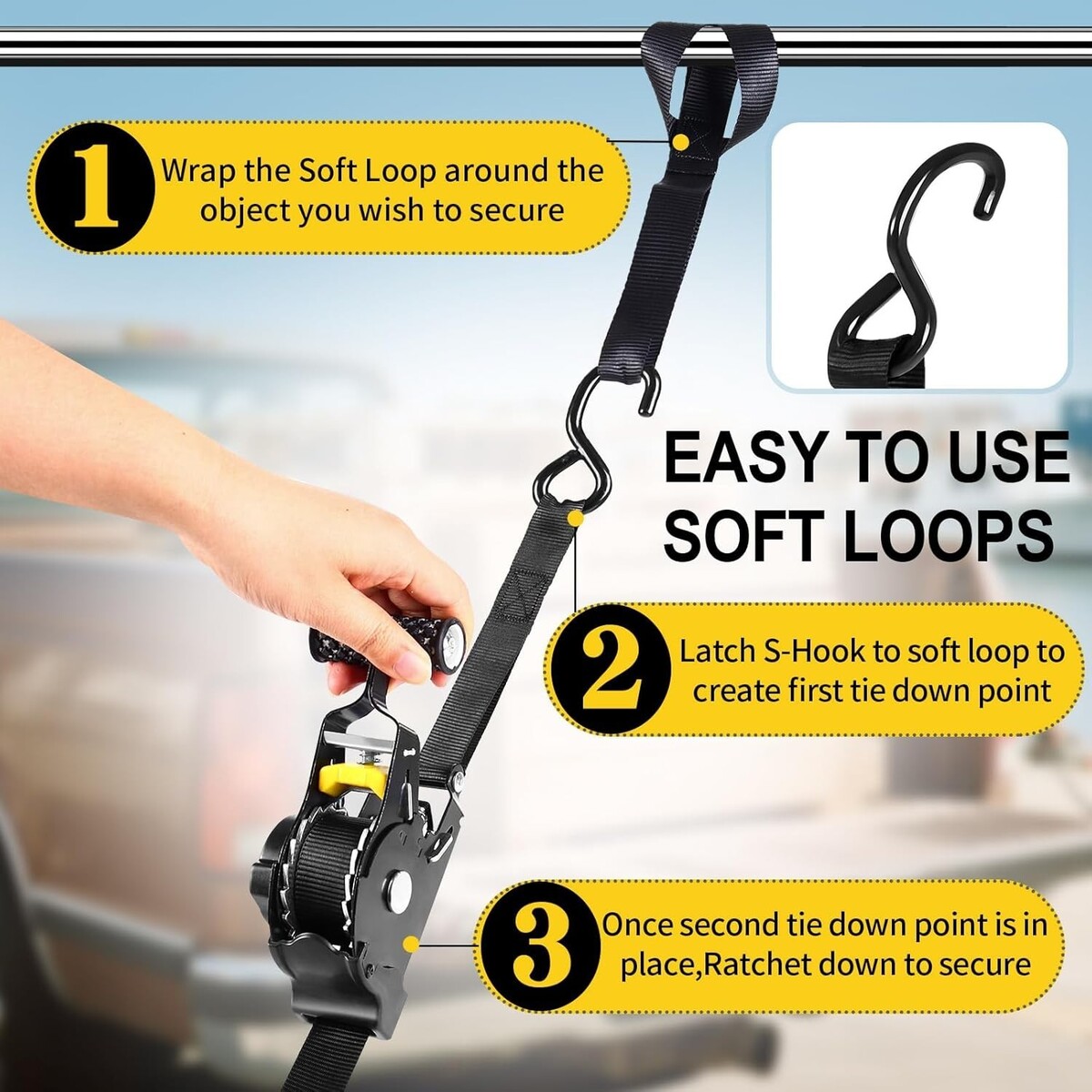 1 Wrap the Soft Loop around the object you wish to secure

EASY TO USE SOFT LOOPS

2 Latch S-Hook to soft loop to create first tie down point

3 Once second tie down point is in place,Ratchet down to secure