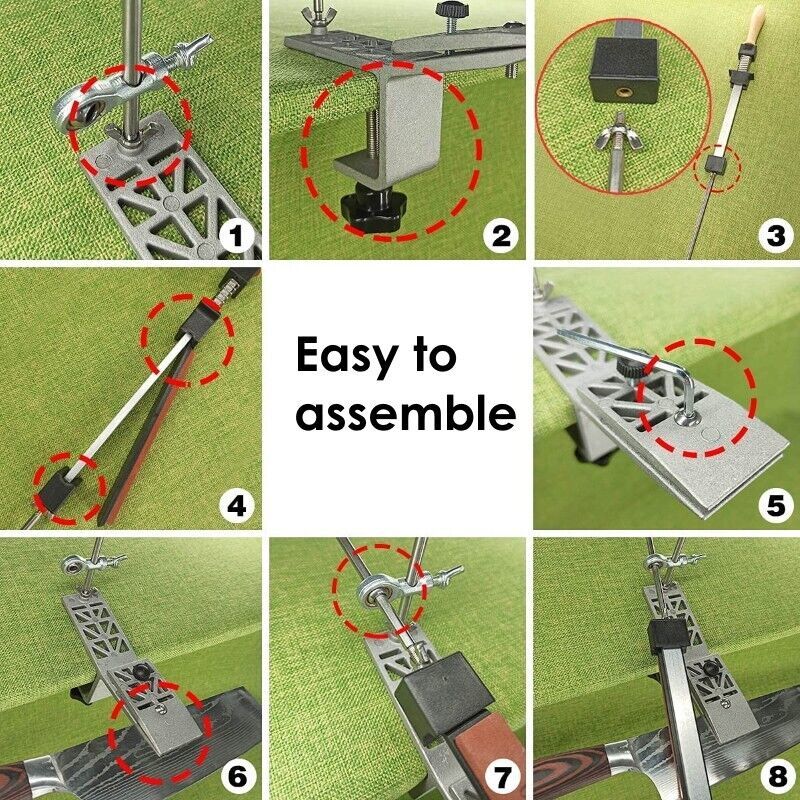 1

2

3

4

Easy to assemble

5

6

7

8