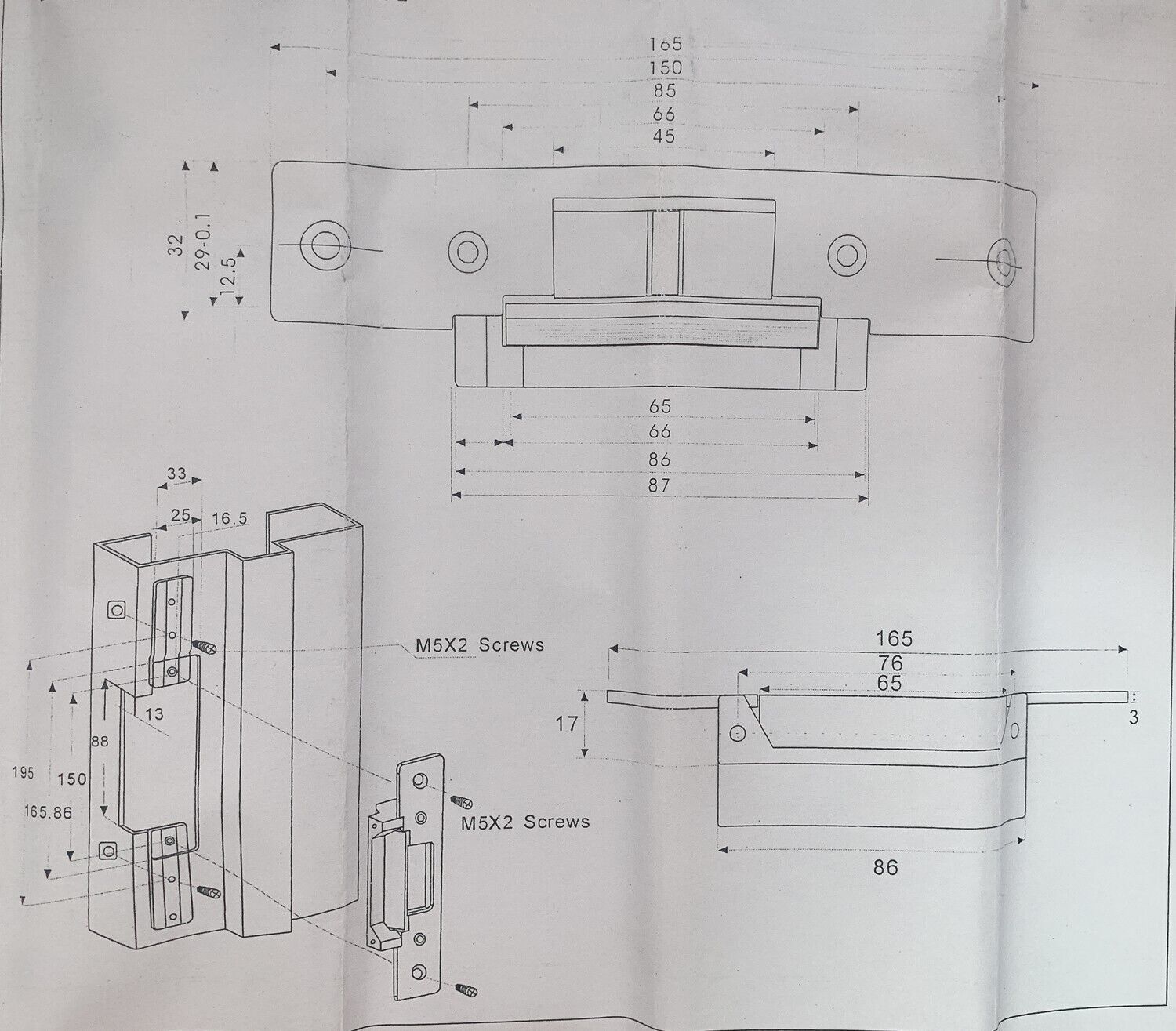 165
150
85
66
45

32
29-0.1
12.5

65
66
86
87

33
25
16.5

M5X2 Screws

13
88
195
150
165.86

M5X2 Screws

165
76
65
17
3
86