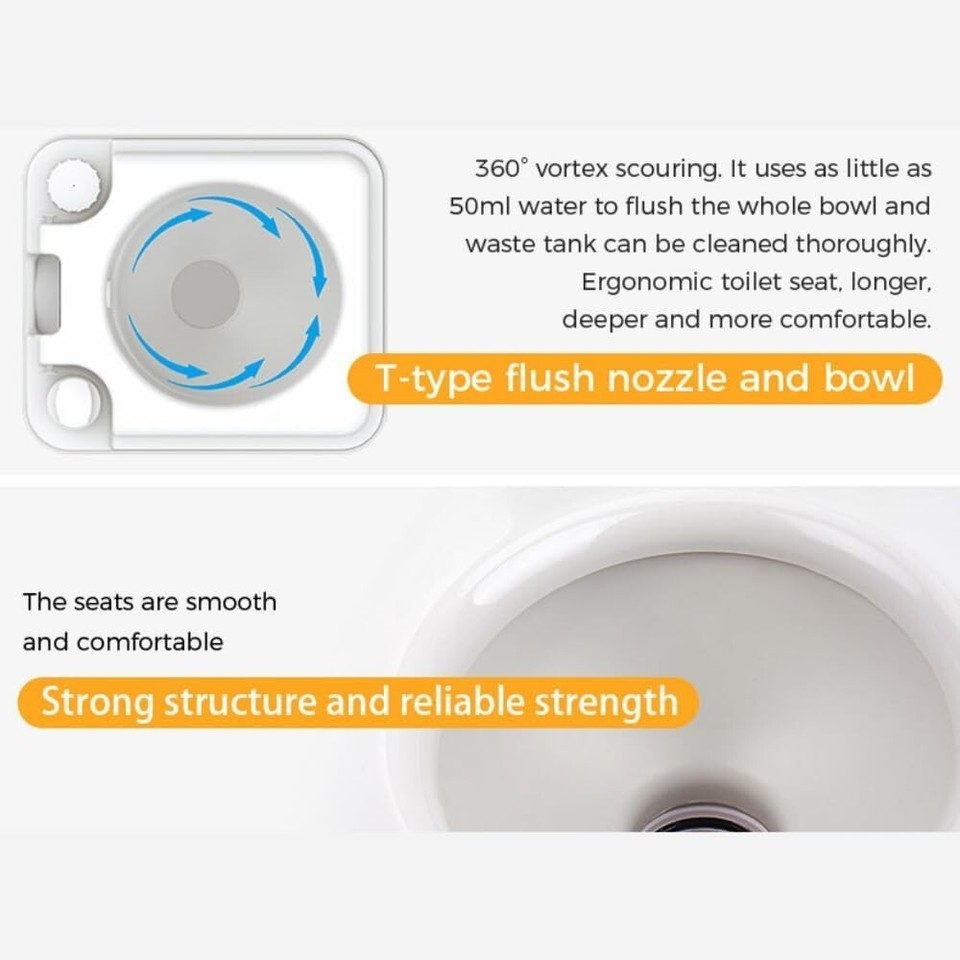 360° vortex scouring. It uses as little as 50ml water to flush the whole bowl and waste tank can be cleaned thoroughly. Ergonomic toilet seat, longer, deeper and more comfortable.

T-type flush nozzle and bowl

The seats are smooth and comfortable

Strong structure and reliable strength