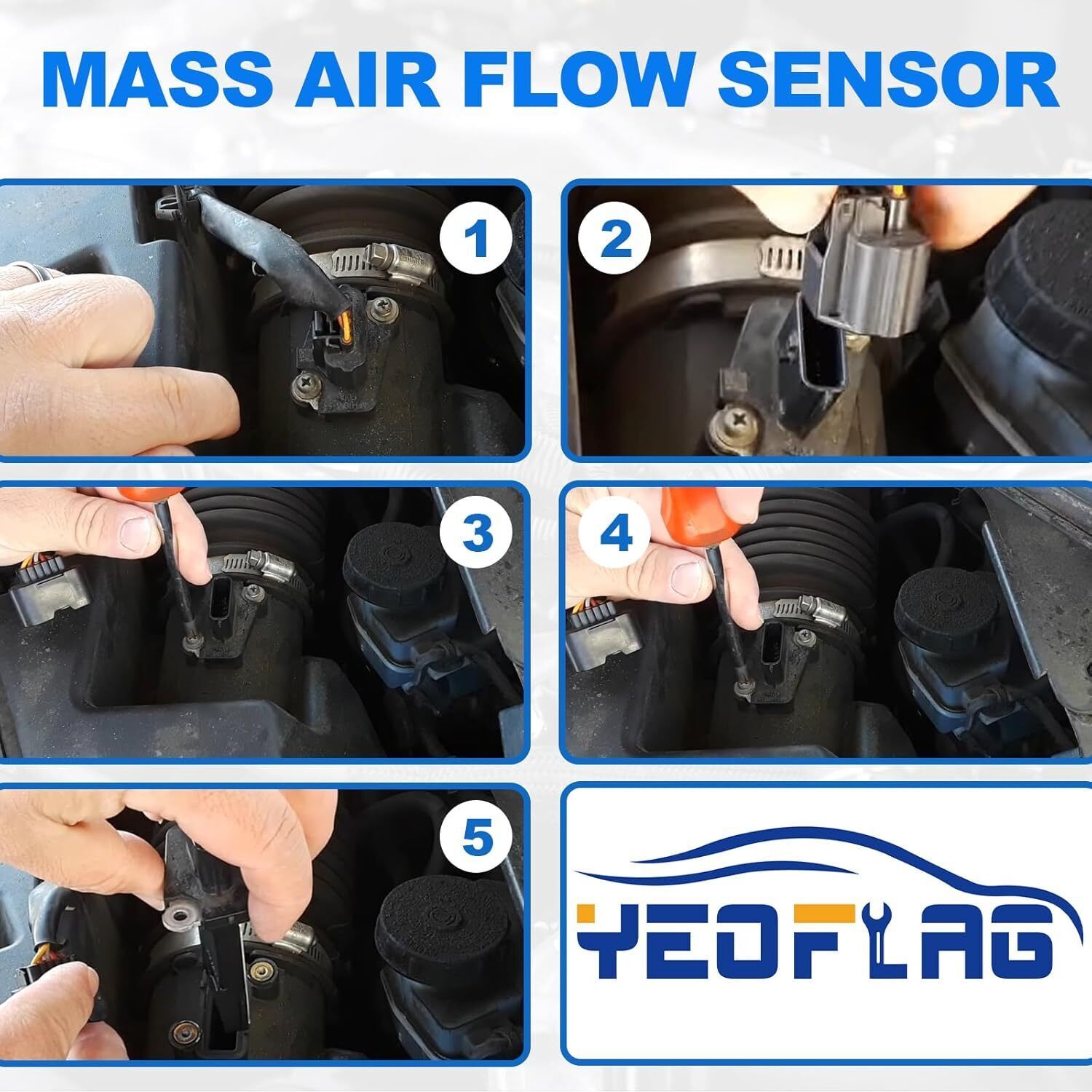 MASS AIR FLOW SENSOR

1

2

3

4

5

YEOFLAG