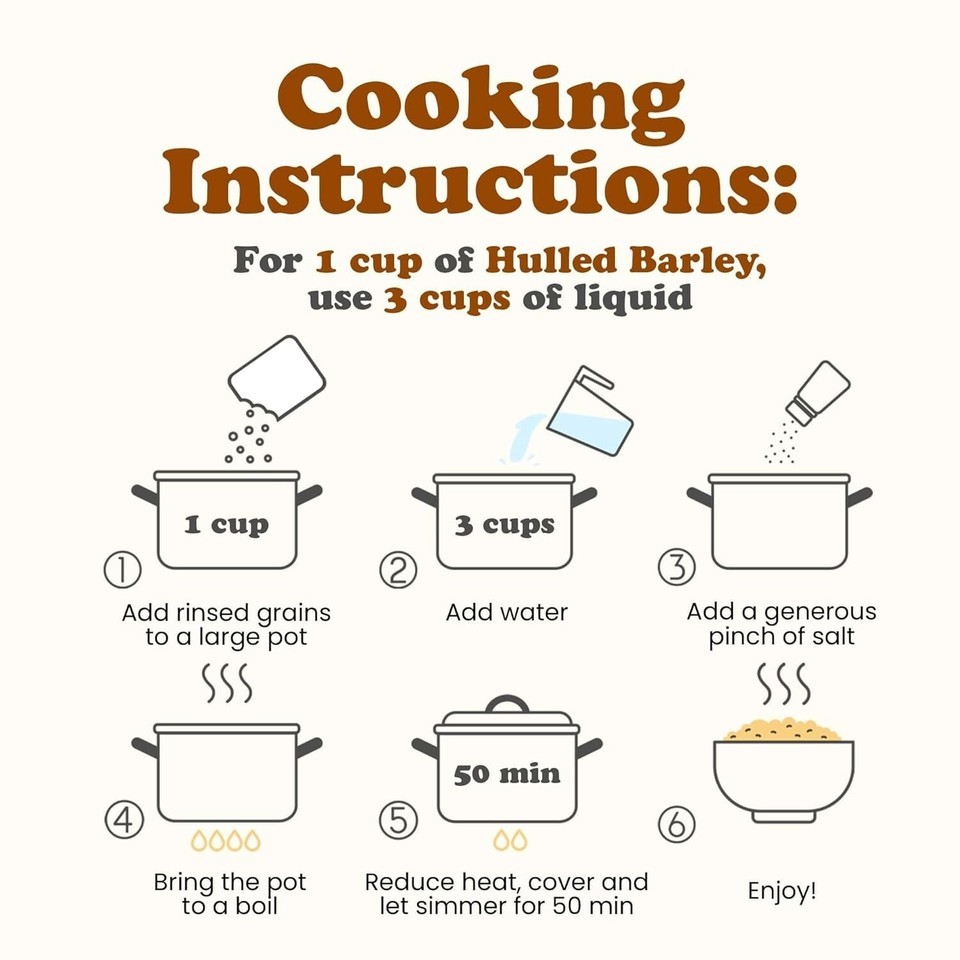 Cooking Instructions:

For 1 cup of Hulled Barley, use 3 cups of liquid

1 cup

① Add rinsed grains to a large pot

3 cups

② Add water

③ Add a generous pinch of salt

④ Bring the pot to a boil

50 min

⑤ Reduce heat, cover and let simmer for 50 min

⑥ Enjoy!