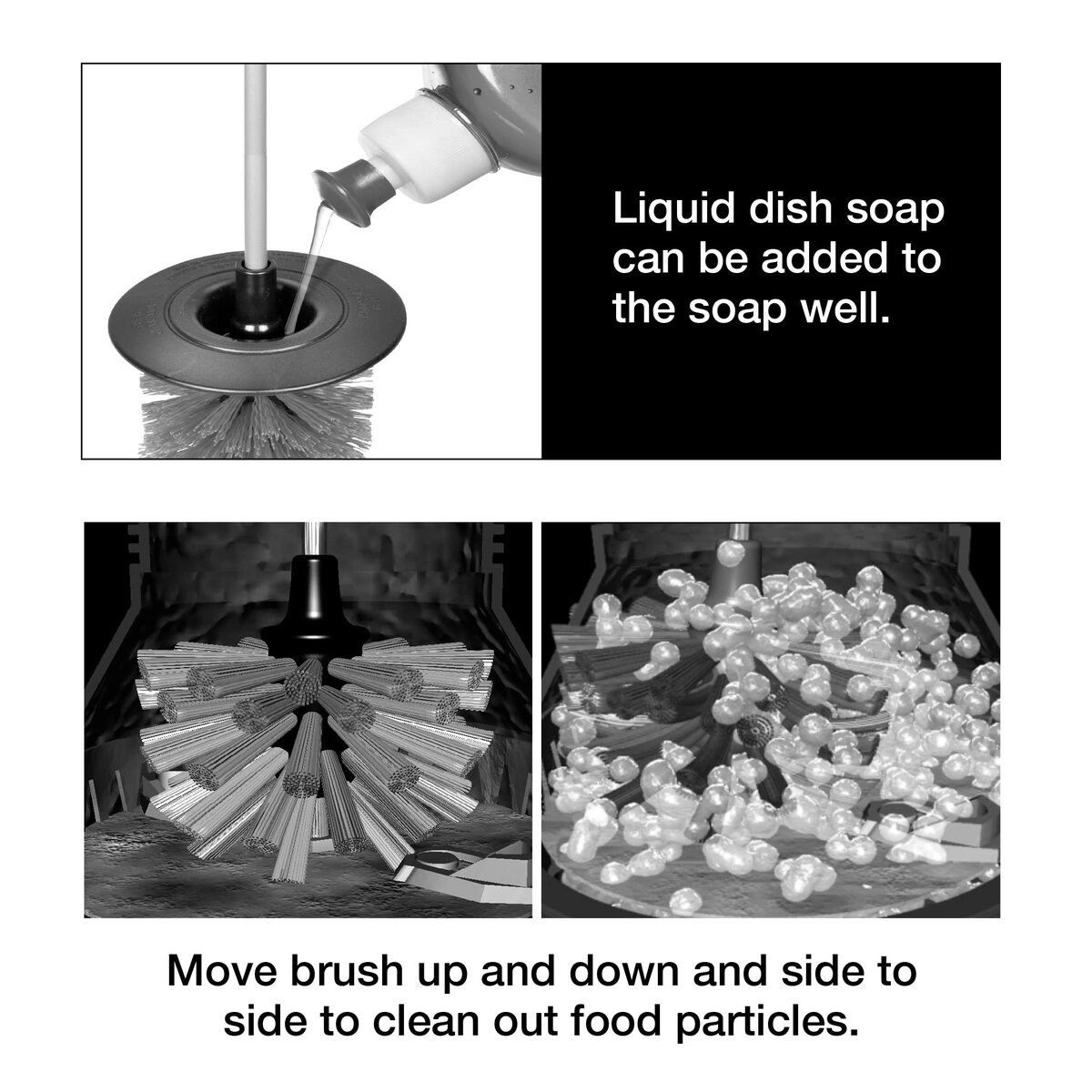 Liquid dish soap can be added to the soap well.

Move brush up and down and side to side to clean out food particles.