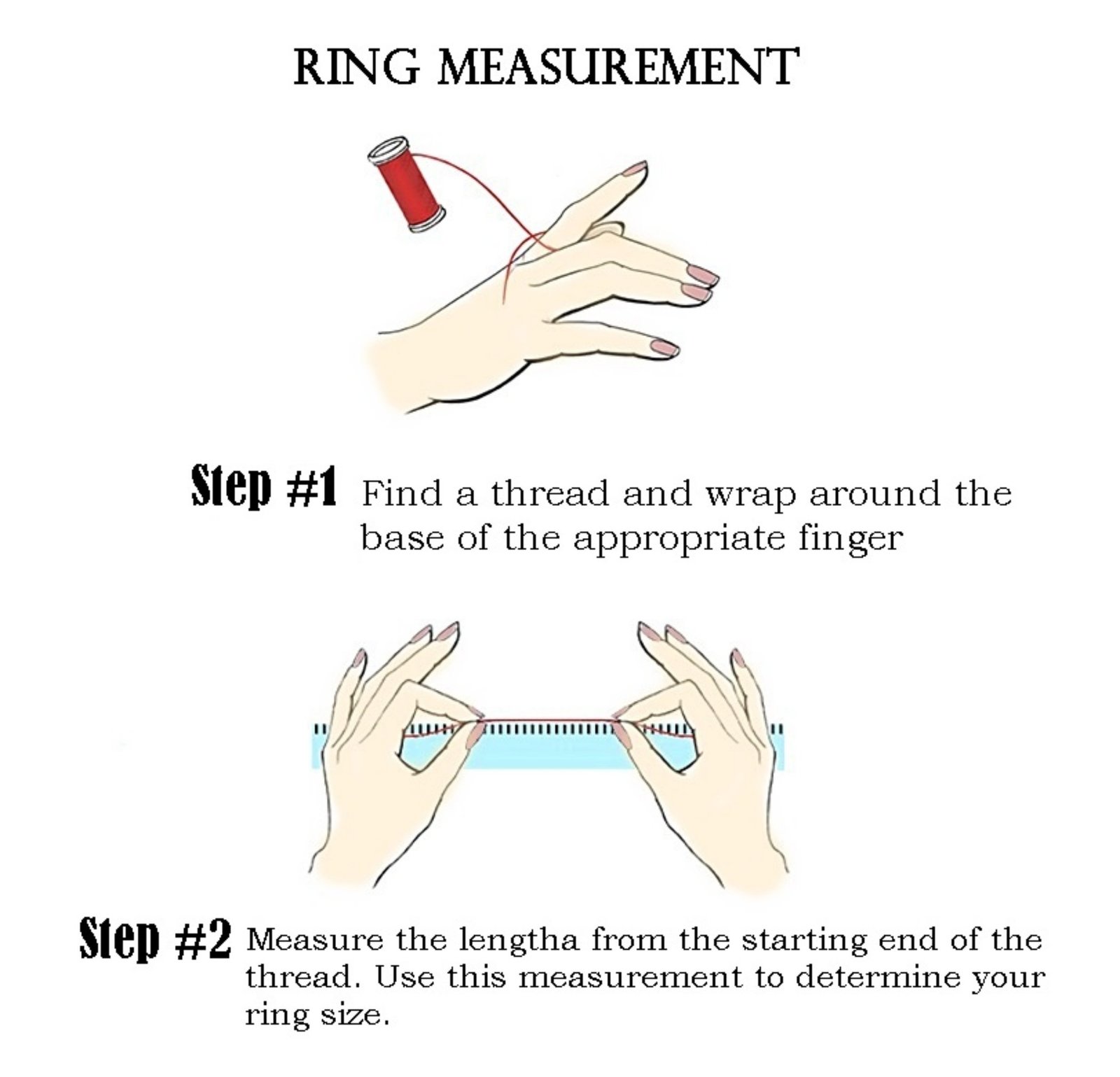 RING MEASUREMENT

Step #1 Find a thread and wrap around the base of the appropriate finger

Step #2 Measure the lengtha from the starting end of the thread. Use this measurement to determine your ring size.