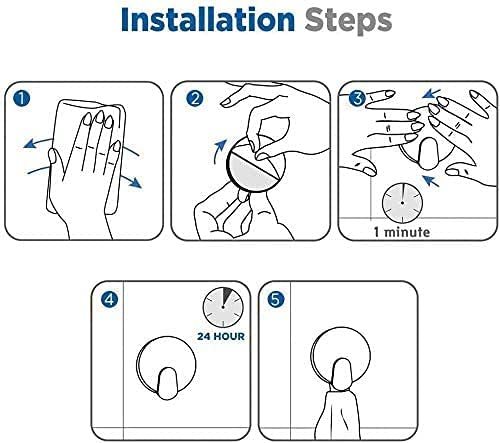 Installation Steps

1

2

3

1 minute

4

24 HOUR

5