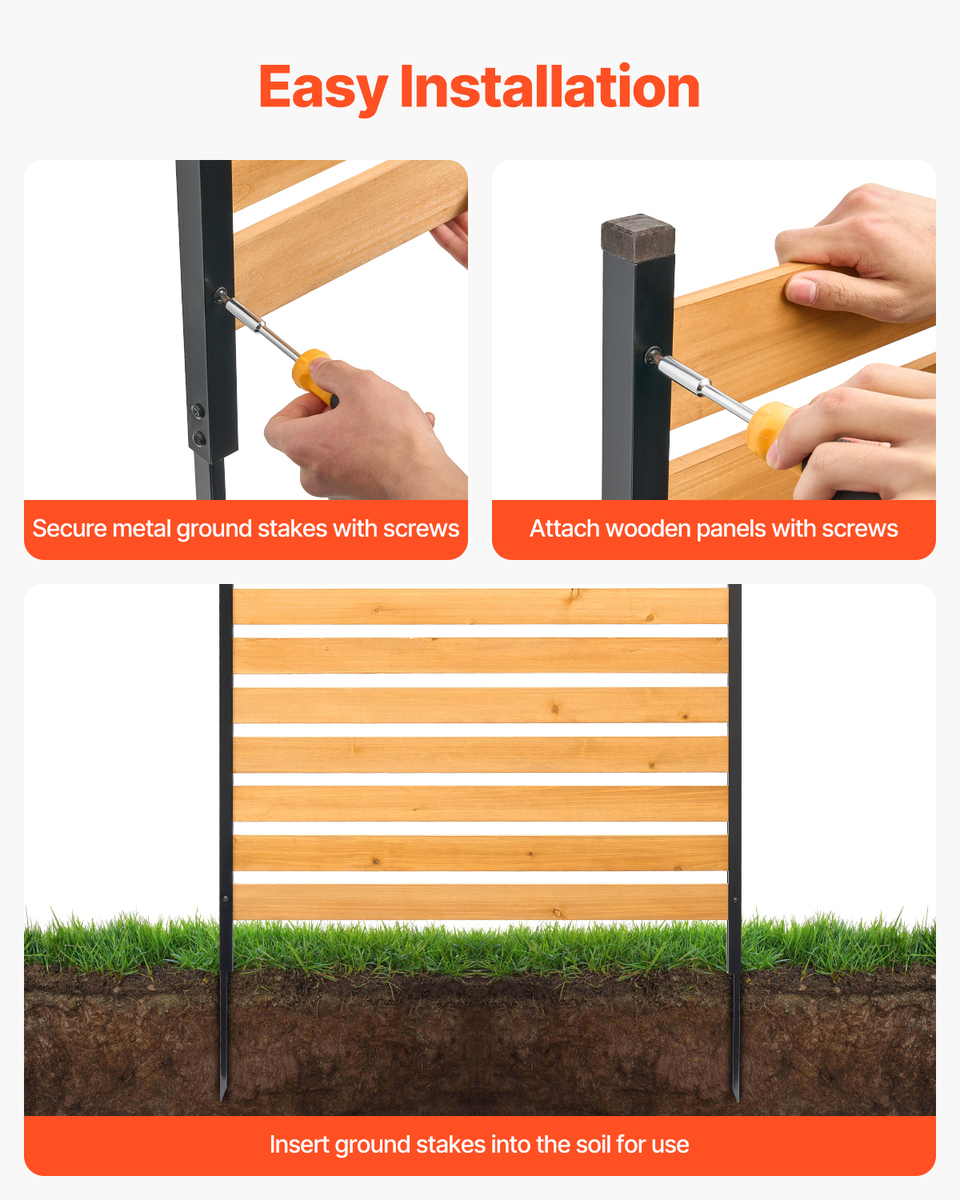 Easy Installation

Secure metal ground stakes with screws

Attach wooden panels with screws

Insert ground stakes into the soil for use