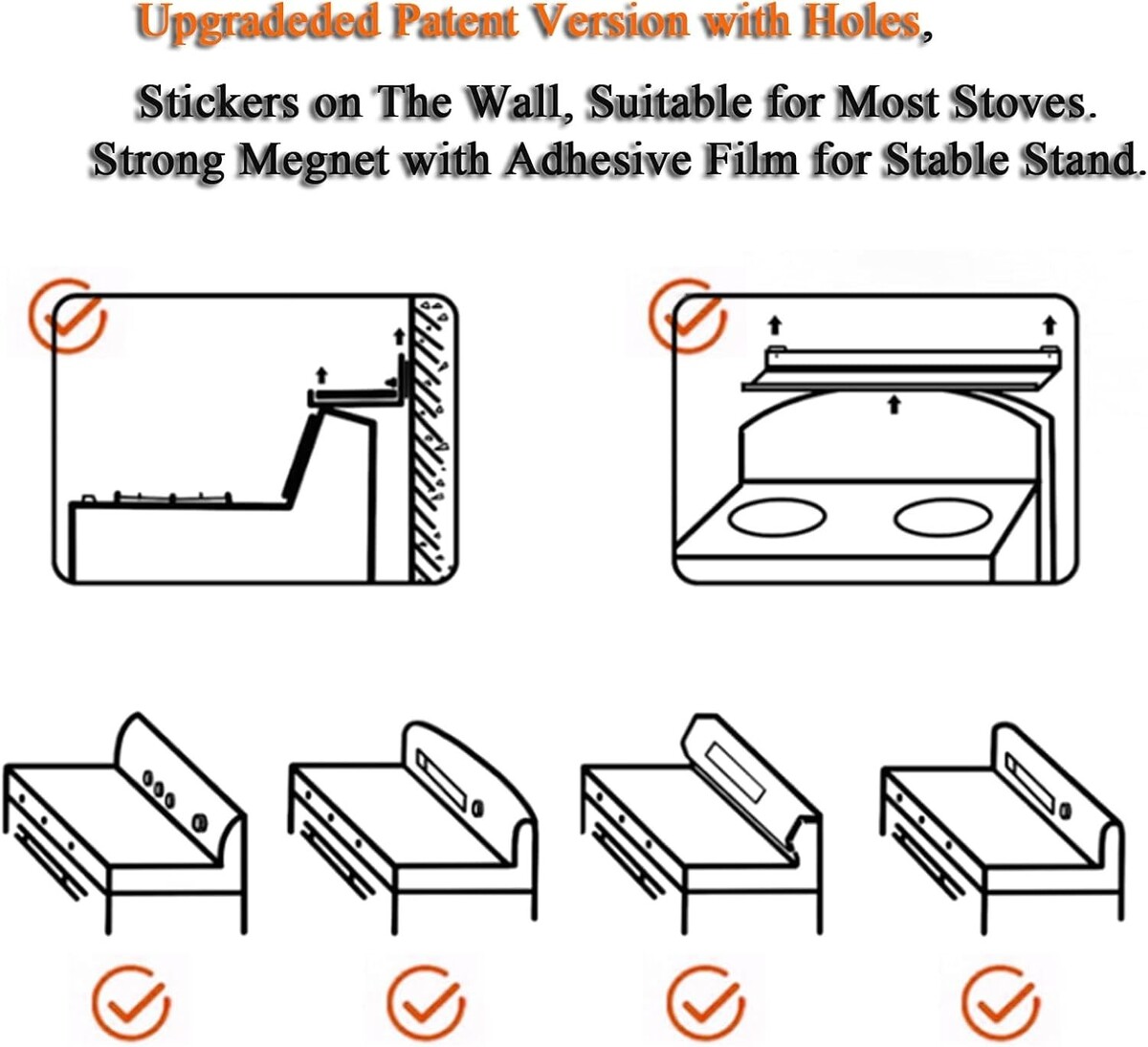 Upgradeded Patent Version with Holes,

Stickers on The Wall, Suitable for Most Stoves.
Strong Megnet with Adhesive Film for Stable Stand.