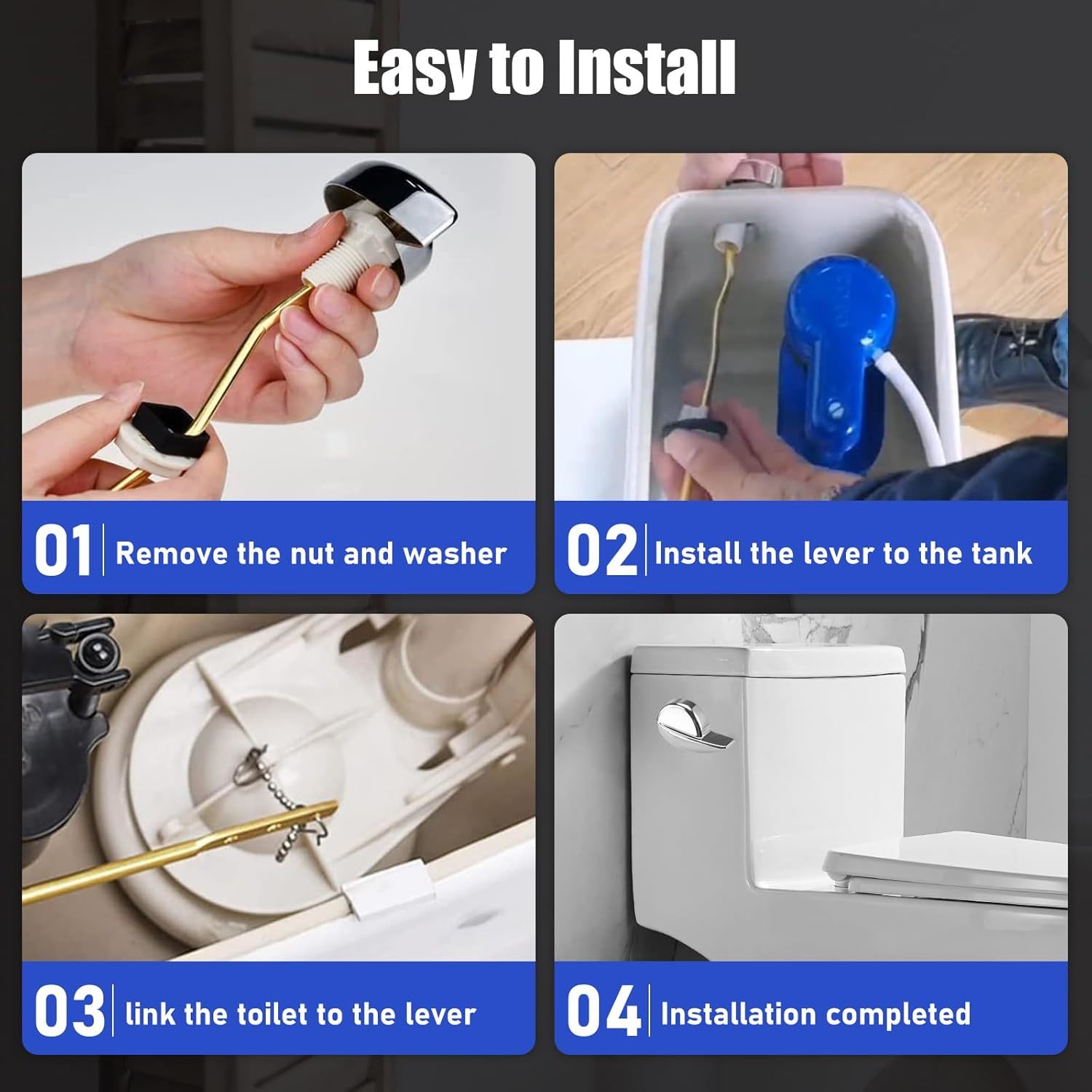 Easy to Install

01 Remove the nut and washer

02 Install the lever to the tank

03 link the toilet to the lever

04 Installation completed