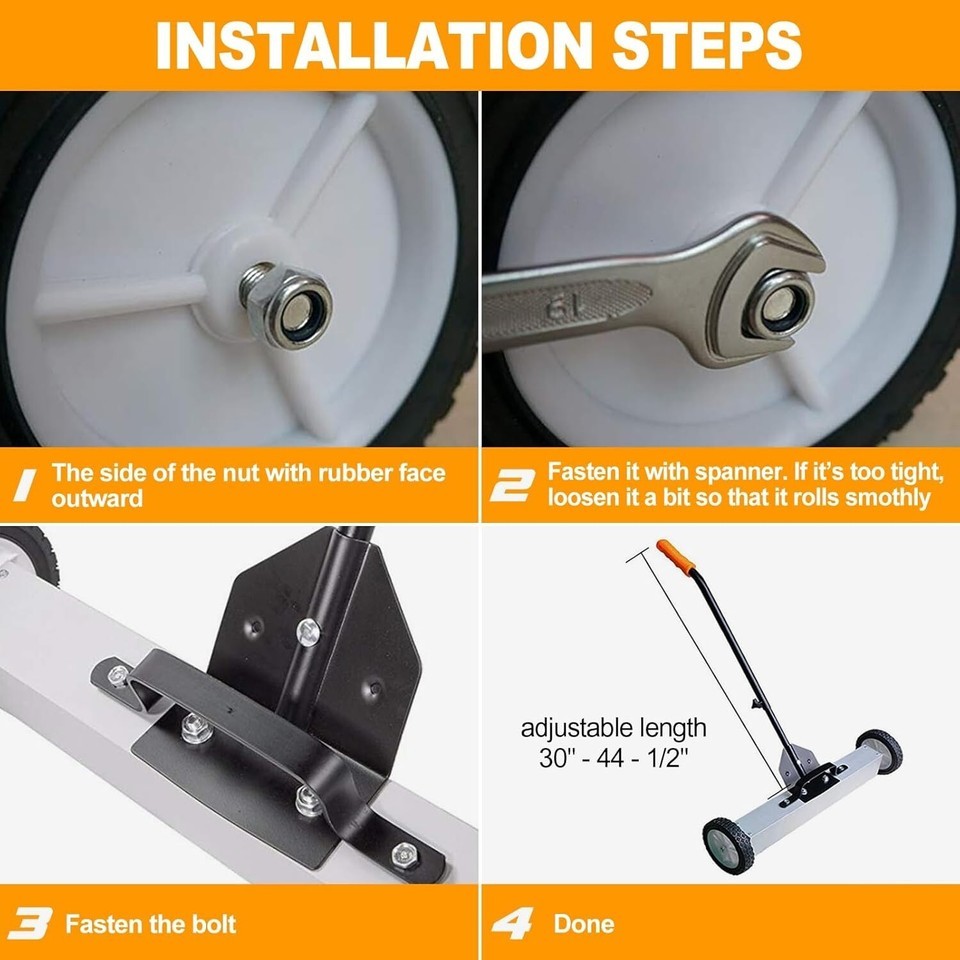 INSTALLATION STEPS

19

1 The side of the nut with rubber face outward

2 Fasten it with spanner. If it's too tight, loosen it a bit so that it rolls smothly

adjustable length
30'' - 44 - 1/2''

3 Fasten the bolt

4 Done