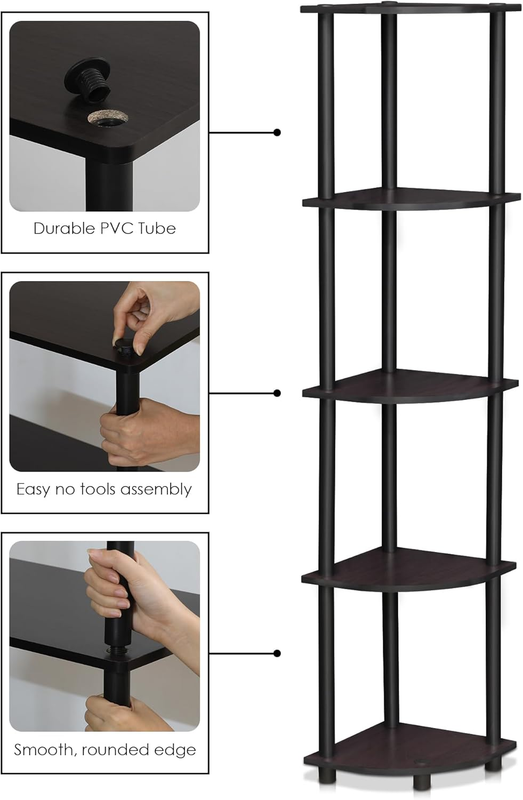 Durable PVC Tube

Easy no tools assembly

Smooth, rounded edge