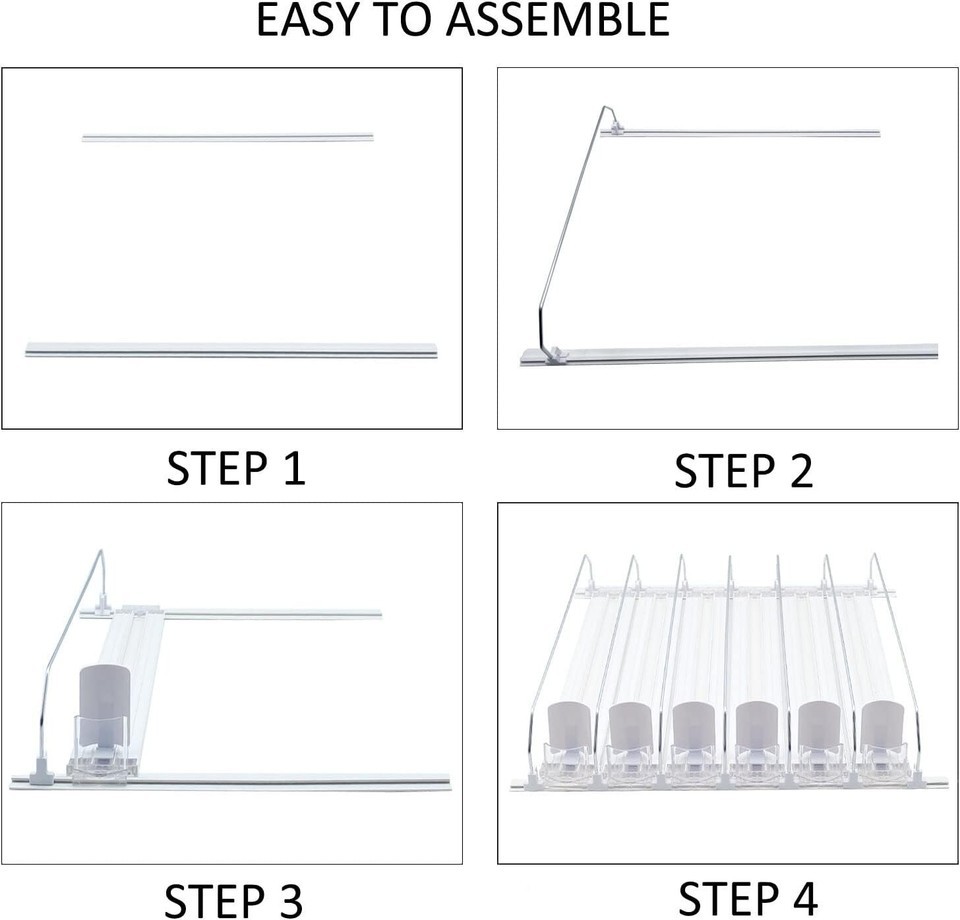 EASY TO ASSEMBLE

STEP 1

STEP 2

STEP 3

STEP 4