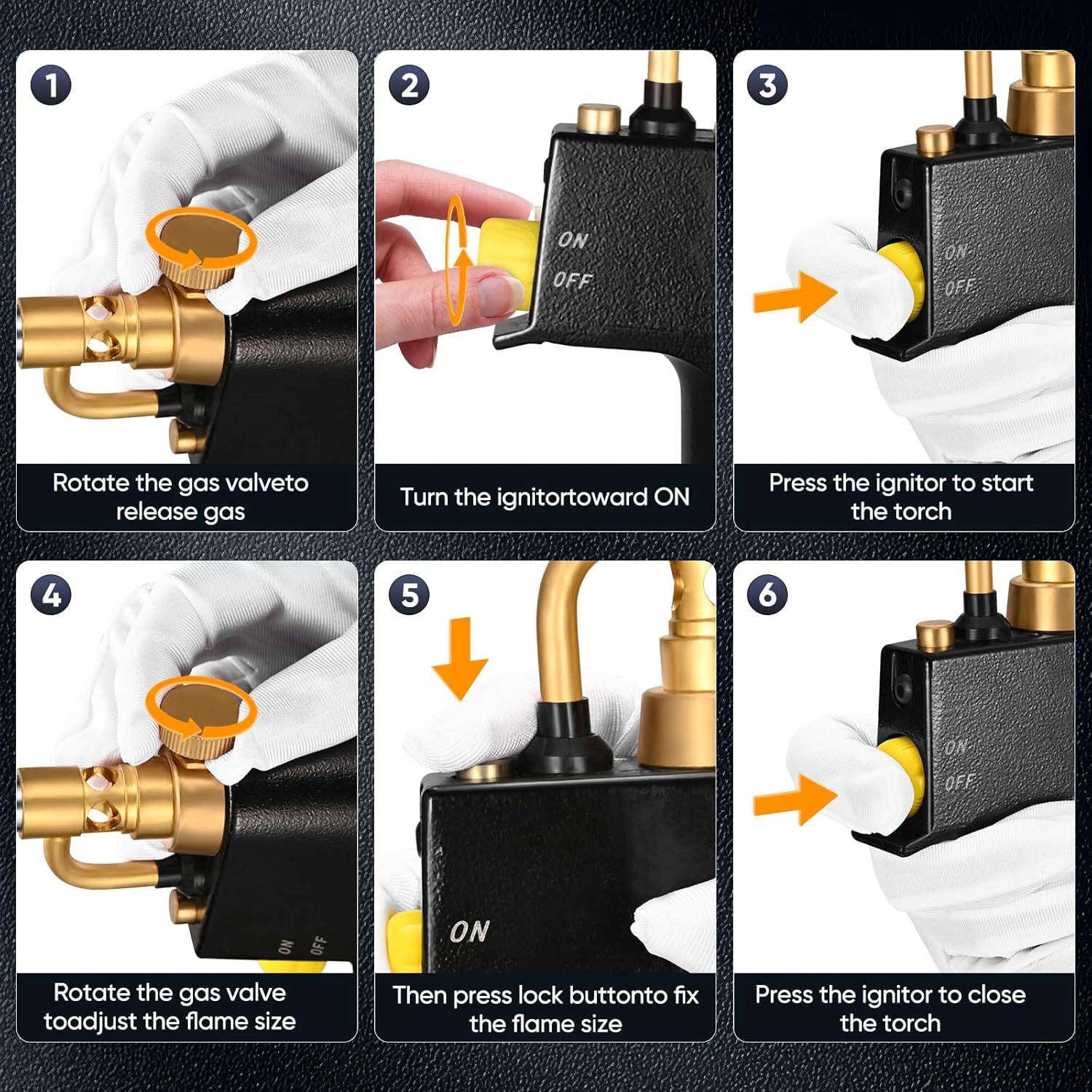 1

Rotate the gas valveto release gas

2

ON
OFF

Turn the ignitortoward ON

3

ON
OFF

Press the ignitor to start the torch

4

ON
OFF

Rotate the gas valve toadjust the flame size

5

ON

Then press lock buttonto fix the flame size

6

ON
OFF

Press the ignitor to close the torch