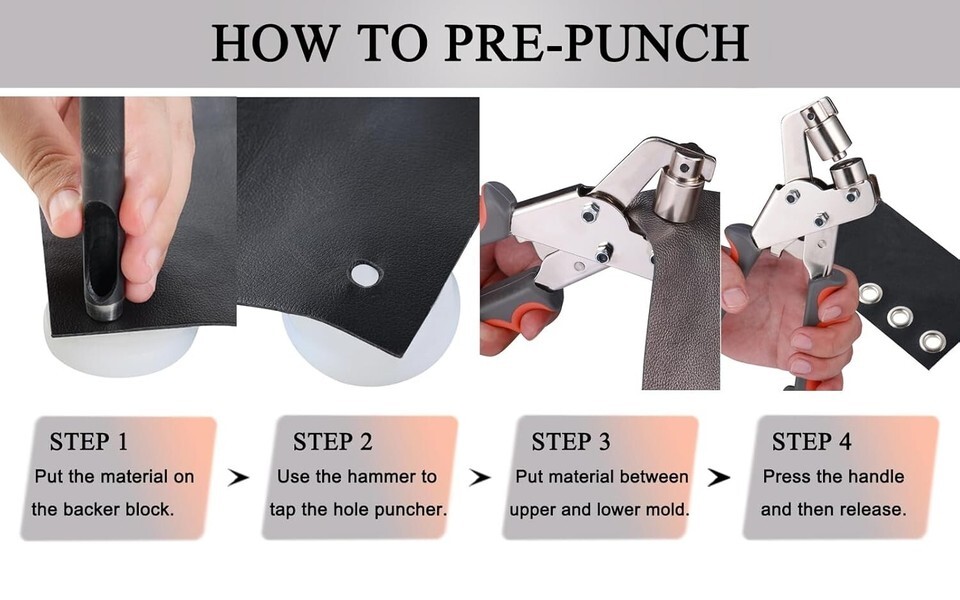 HOW TO PRE-PUNCH

STEP 1
Put the material on the backer block.

STEP 2
Use the hammer to tap the hole puncher.

STEP 3
Put material between upper and lower mold.

STEP 4
Press the handle and then release.